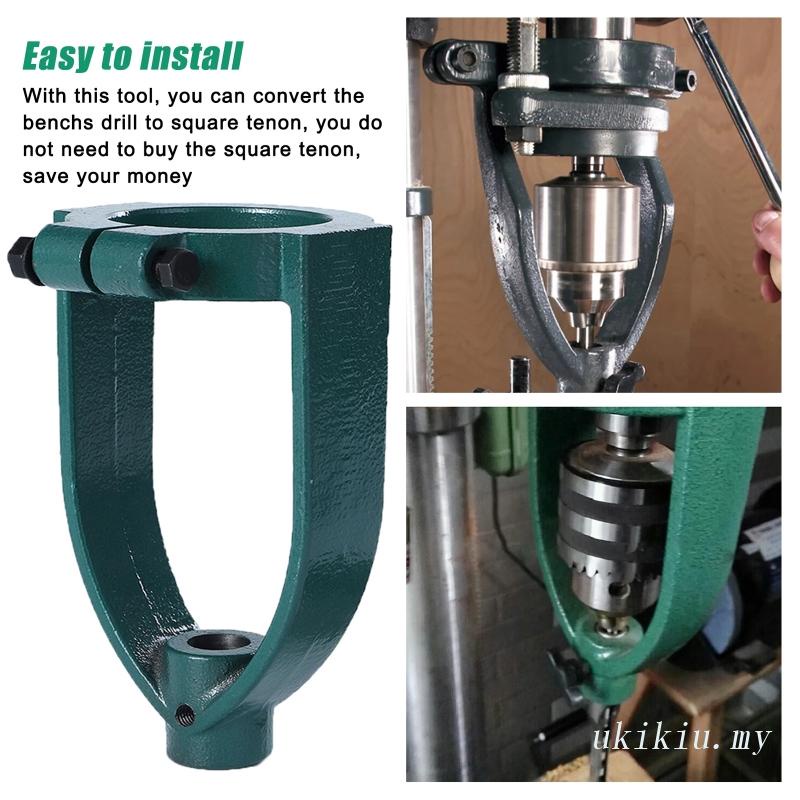 Easy to install

With this tool, you can convert the benchs drill to square tenon, you do not need to buy the square tenon, save your money

ukikiu.my