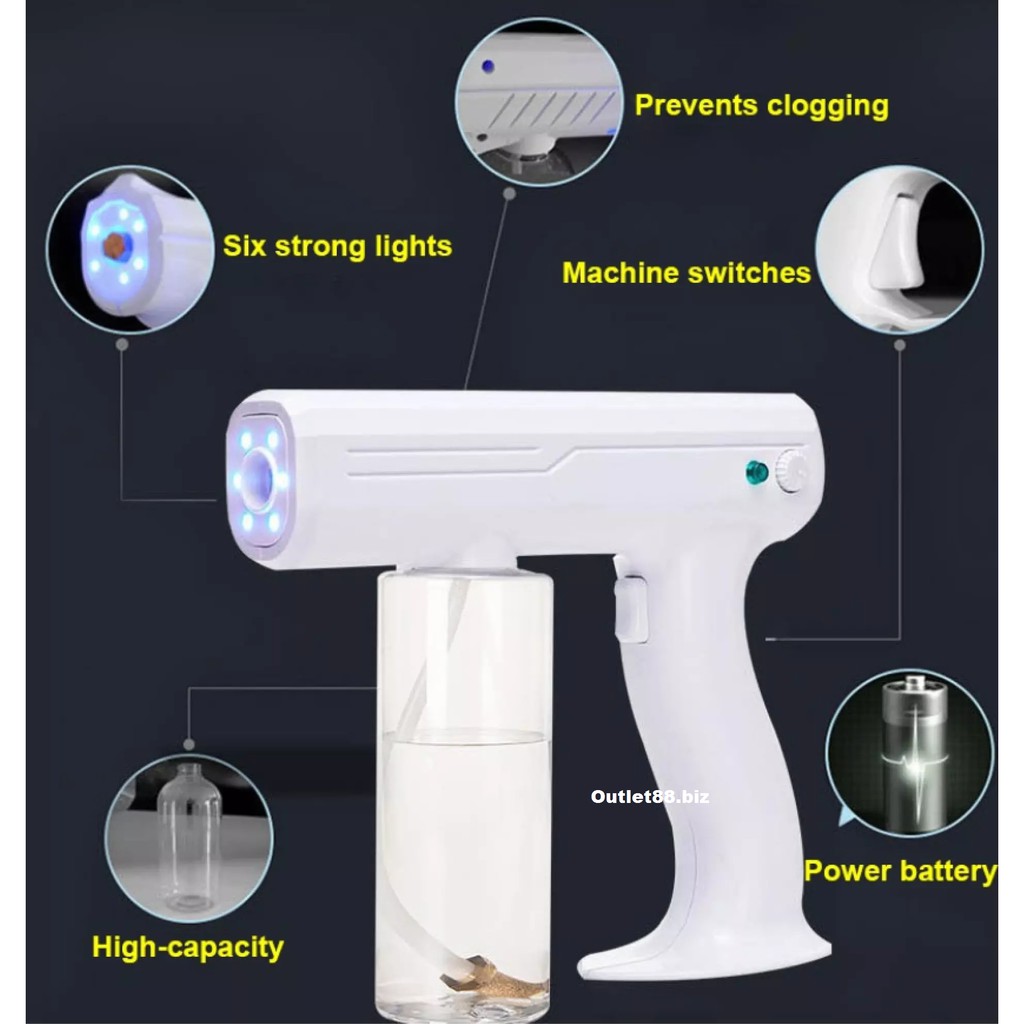 Prevents clogging

Six strong lights

Machine switches

Outlet88.biz

Power battery

High-capacity