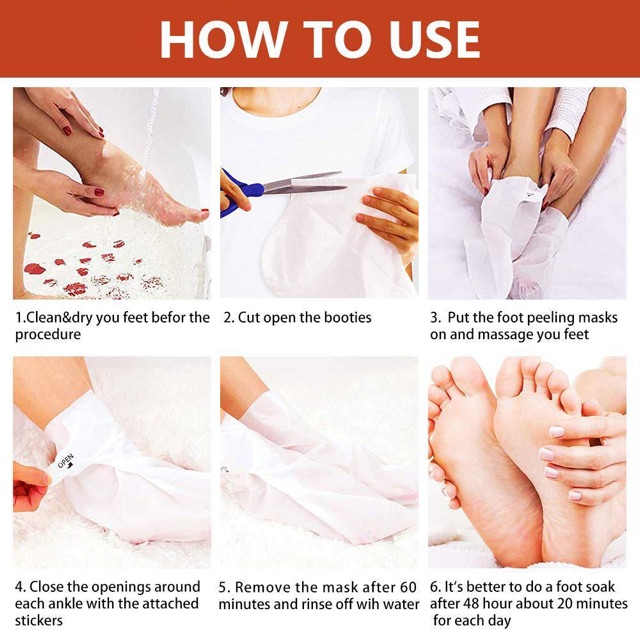 HOW TO USE

1.Clean&dry you feet befor the procedure

2. Cut open the booties

3. Put the foot peeling masks on and massage you feet

OPEN

4. Close the openings around each ankle with the attached stickers

5. Remove the mask after 60 minutes and rinse off wih water

6. It's better to do a foot soak after 48 hour about 20 minutes for each day