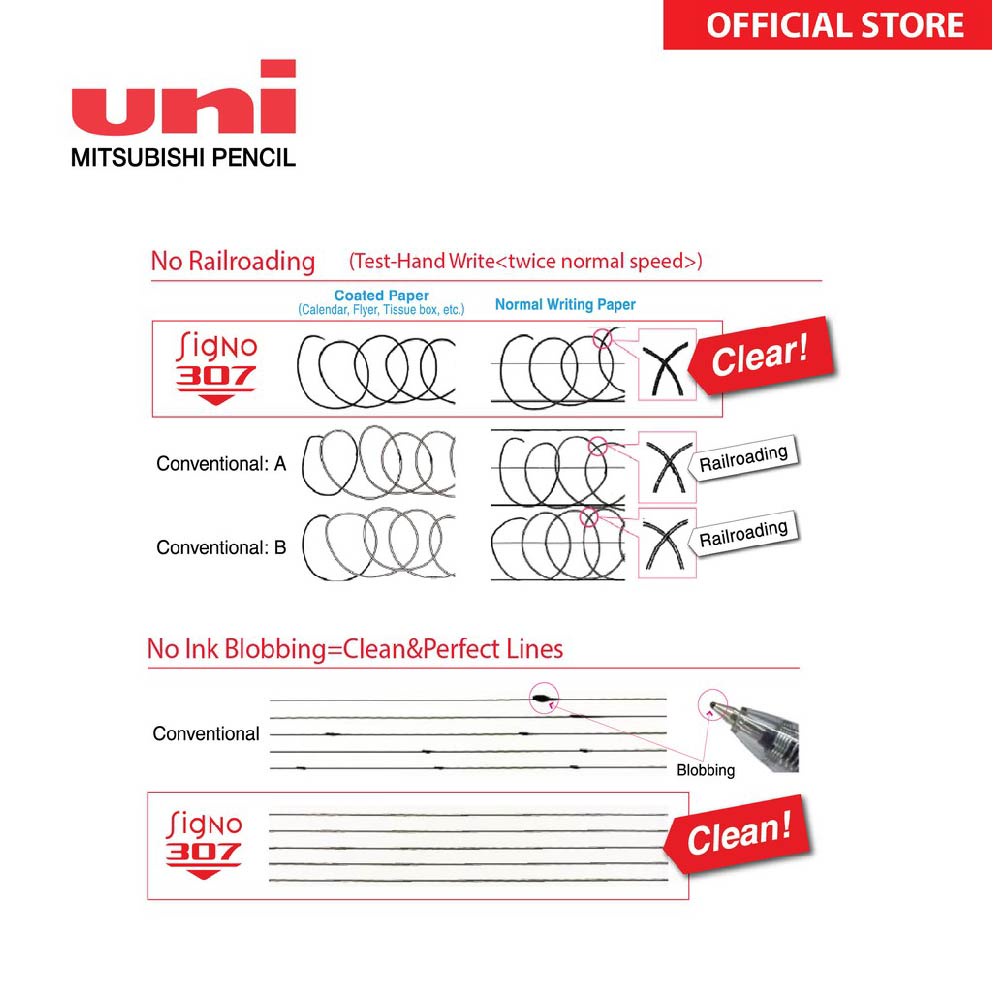 OFFICIAL STORE

uni
MITSUBISHI PENCIL

No Railroading (Test-Hand Write<twice normal speed>)

Coated Paper
(Calendar, Flyer, Tissue box, etc.)

Normal Writing Paper

Signo 307

Clear!

Conventional: A

Railroading

Conventional: B

Railroading

No Ink Blobbing=Clean&Perfect Lines

Conventional

Blobbing

Signo 307

Clean!