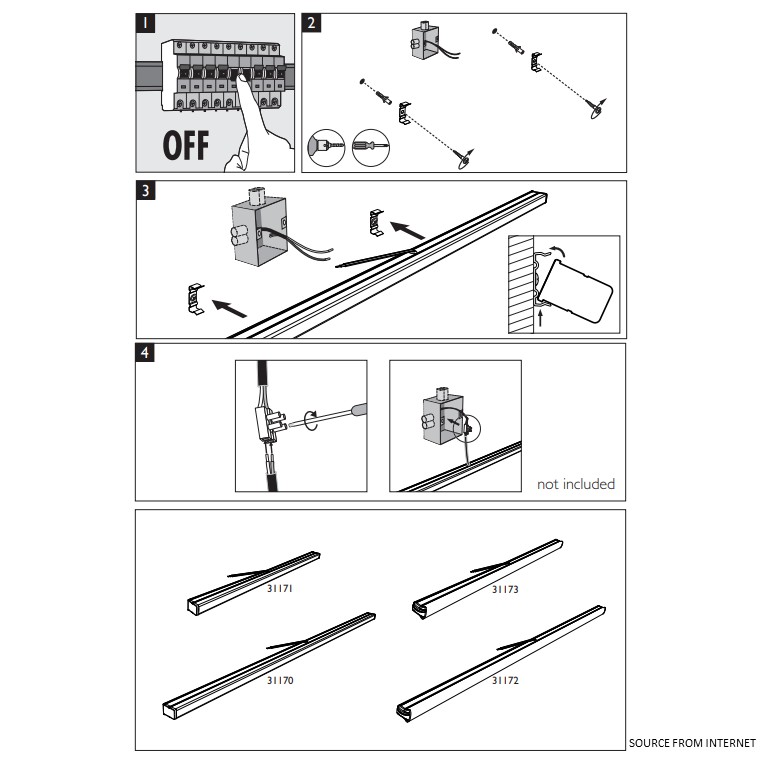 1

OFF

2

3

4

not included

31171

31173

31170

31172

SOURCE FROM INTERNET