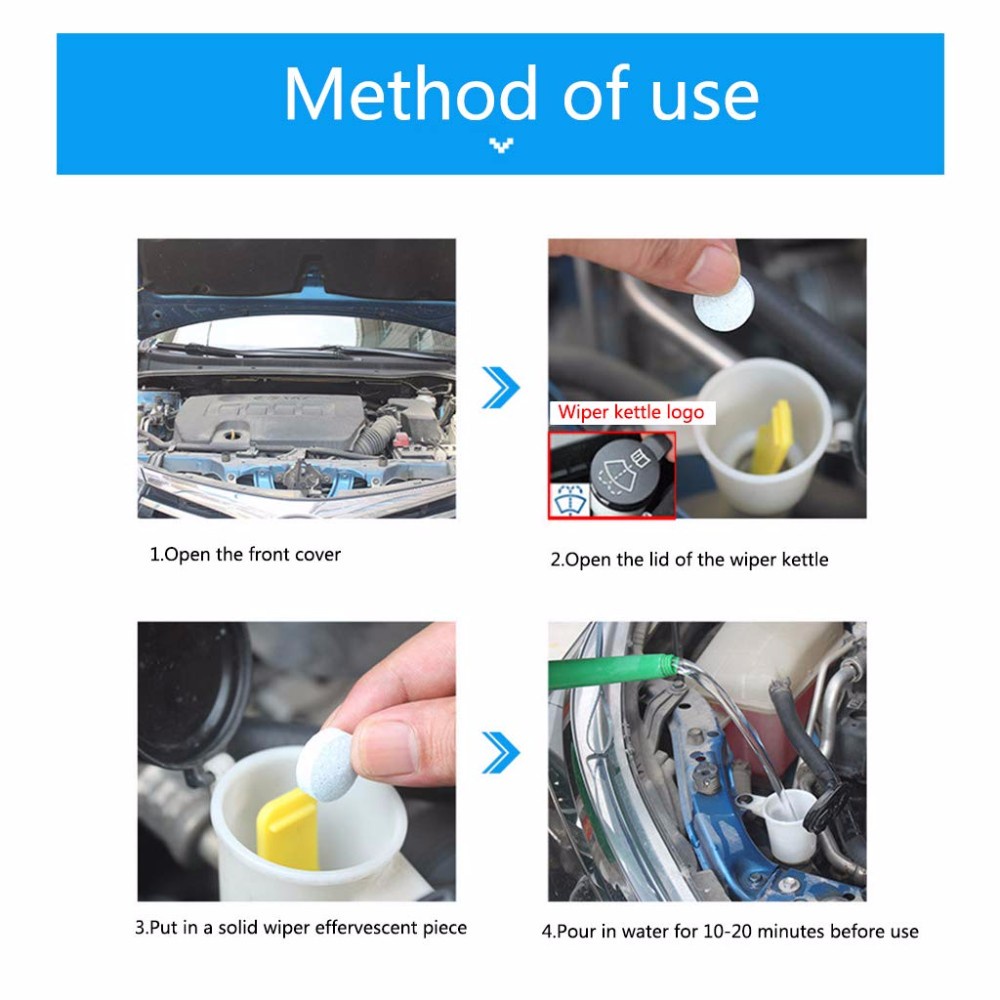 Method of use

Wiper kettle logo

1.Open the front cover

2.Open the lid of the wiper kettle

3.Put in a solid wiper effervescent piece

4.Pour in water for 10-20 minutes before use