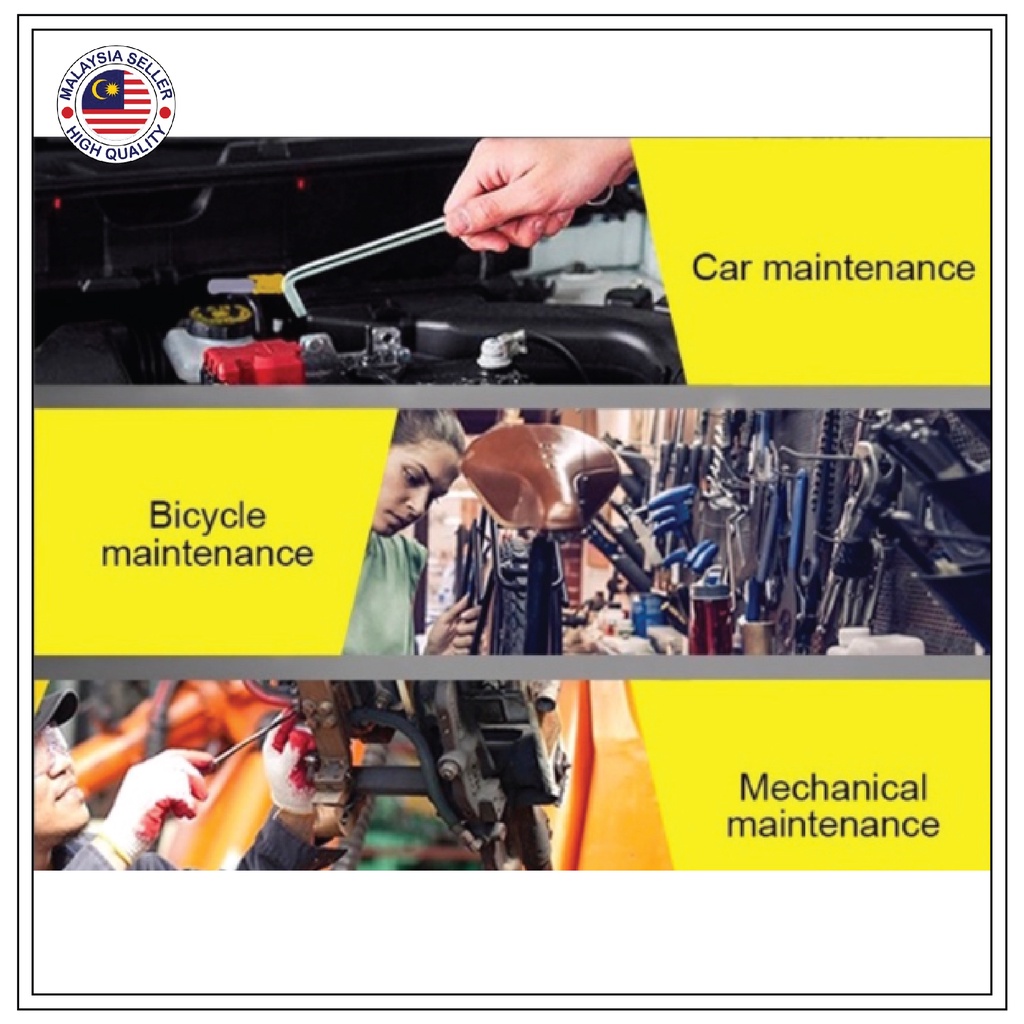 MALAYSIA SELLER
HIGH QUALITY

Car maintenance

Bicycle maintenance

Mechanical maintenance