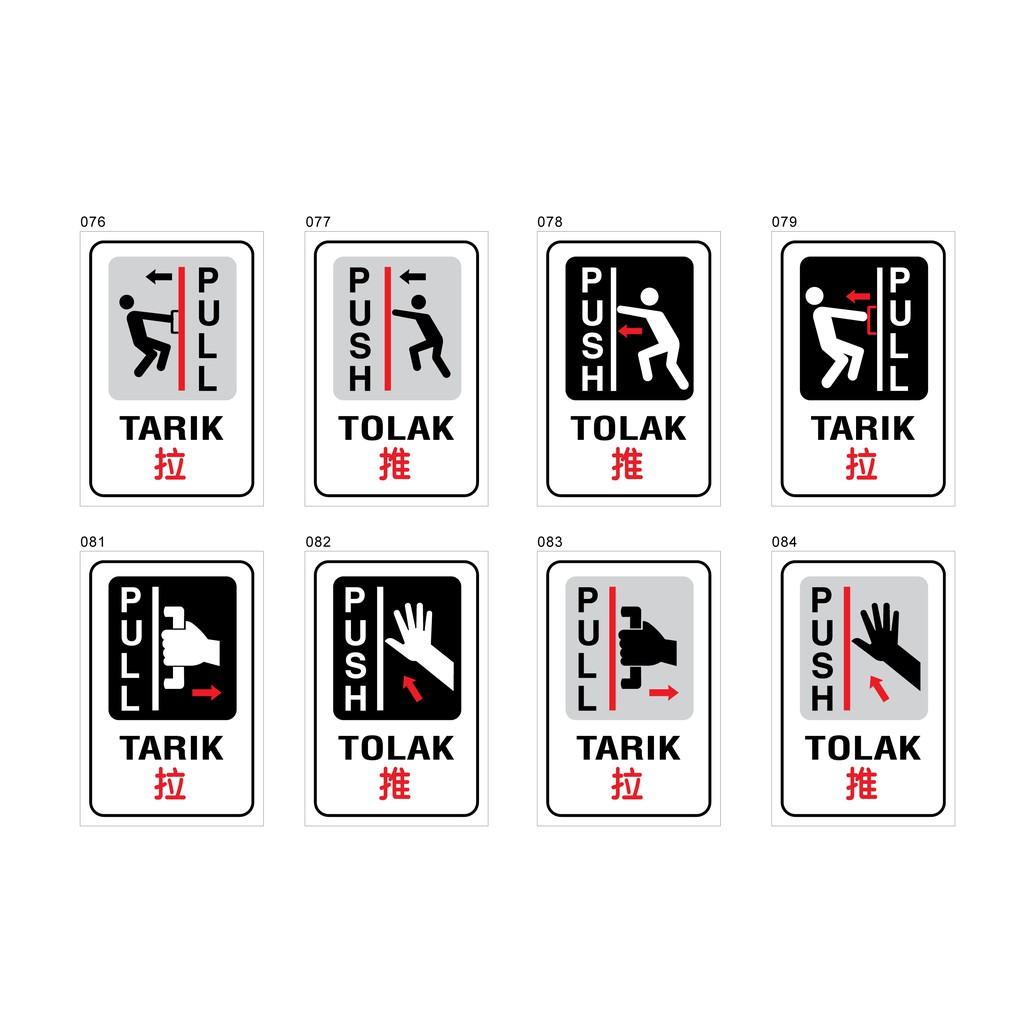 076

PULL

TARIK
拉

077

PUSH

TOLAK
推

078

PUSH

TOLAK
推

079

PULL

TARIK
拉

081

PULL

TARIK
拉

082

PUSH

TOLAK
推

083

PULL

TARIK
拉

084

PUSH

TOLAK
推