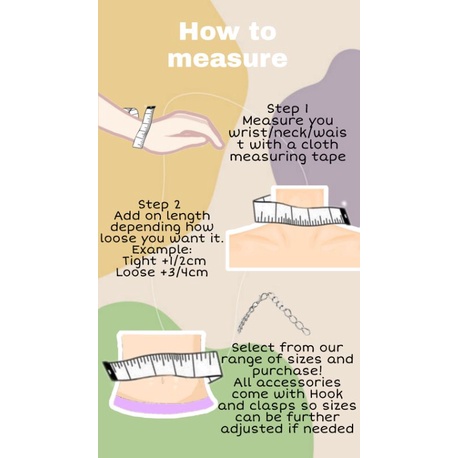 How to measure

Step 1
Measure you wrist/neck/waist with a cloth measuring tape

Step 2
Add on length depending how loose you want it.
Example:
Tight +1/2cm
Loose +3/4cm

Select from our range of sizes and purchase!
All accessories come with Hook and clasps so sizes can be further adjusted if needed