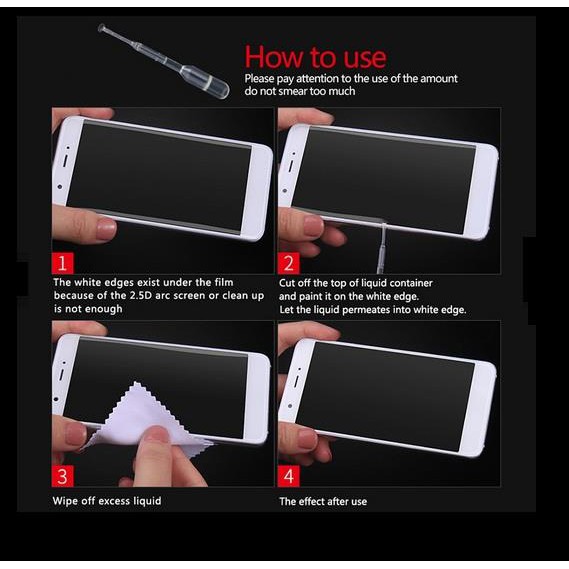 How to use
Please pay attention to the use of the amount do not smear too much

1
The white edges exist under the film because of the 2.5D arc screen or clean up is not enough

2
Cut off the top of liquid container and paint it on the white edge. Let the liquid permeates into white edge.

3
Wipe off excess liquid

4
The effect after use