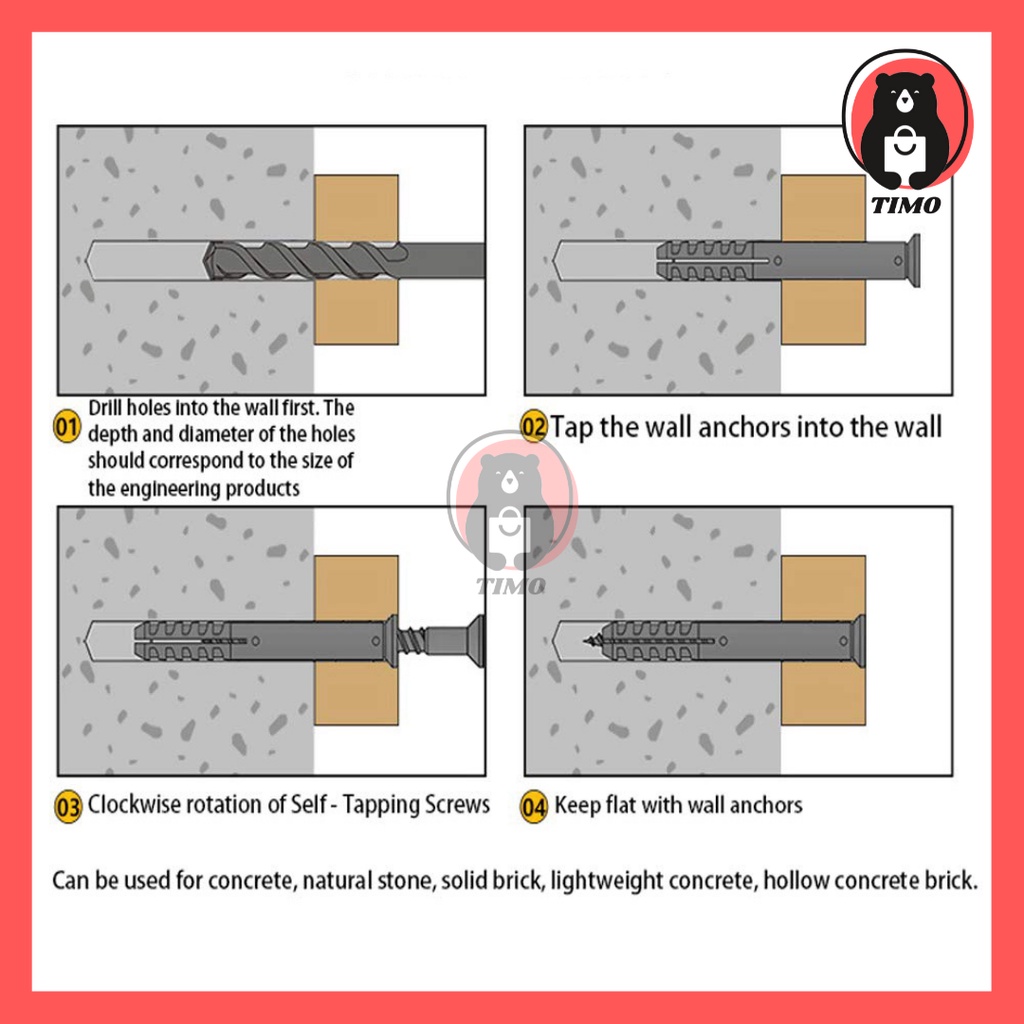 TIMO

01 Drill holes into the wall first. The depth and diameter of the holes should correspond to the size of the engineering products

02 Tap the wall anchors into the wall

TIMO

03 Clockwise rotation of Self - Tapping Screws

04 Keep flat with wall anchors

Can be used for concrete, natural stone, solid brick, lightweight concrete, hollow concrete brick.