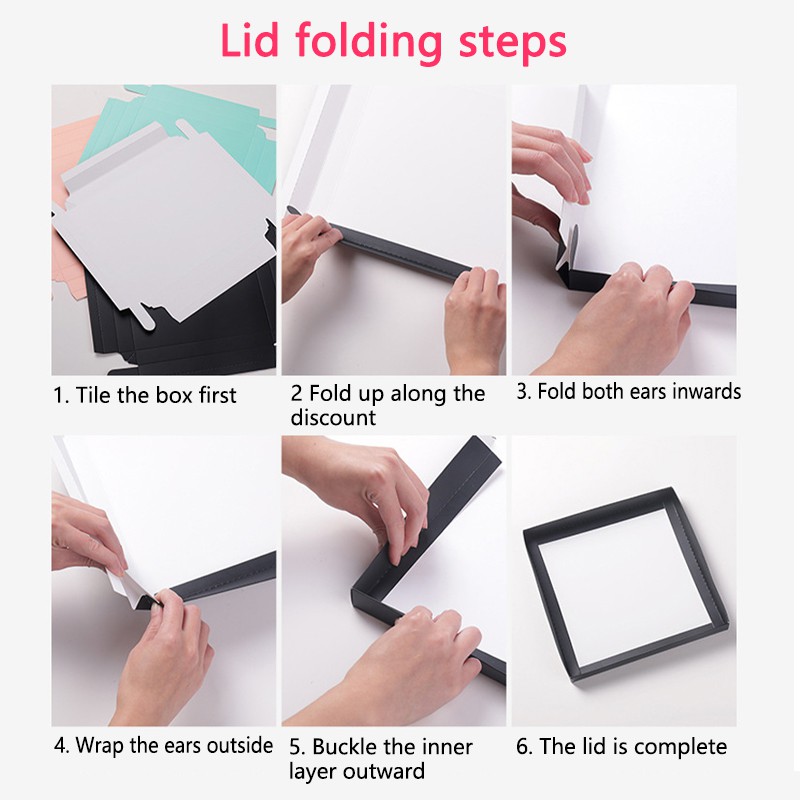 Lid folding steps

1. Tile the box first

2 Fold up along the discount

3. Fold both ears inwards

4. Wrap the ears outside

5. Buckle the inner layer outward

6. The lid is complete