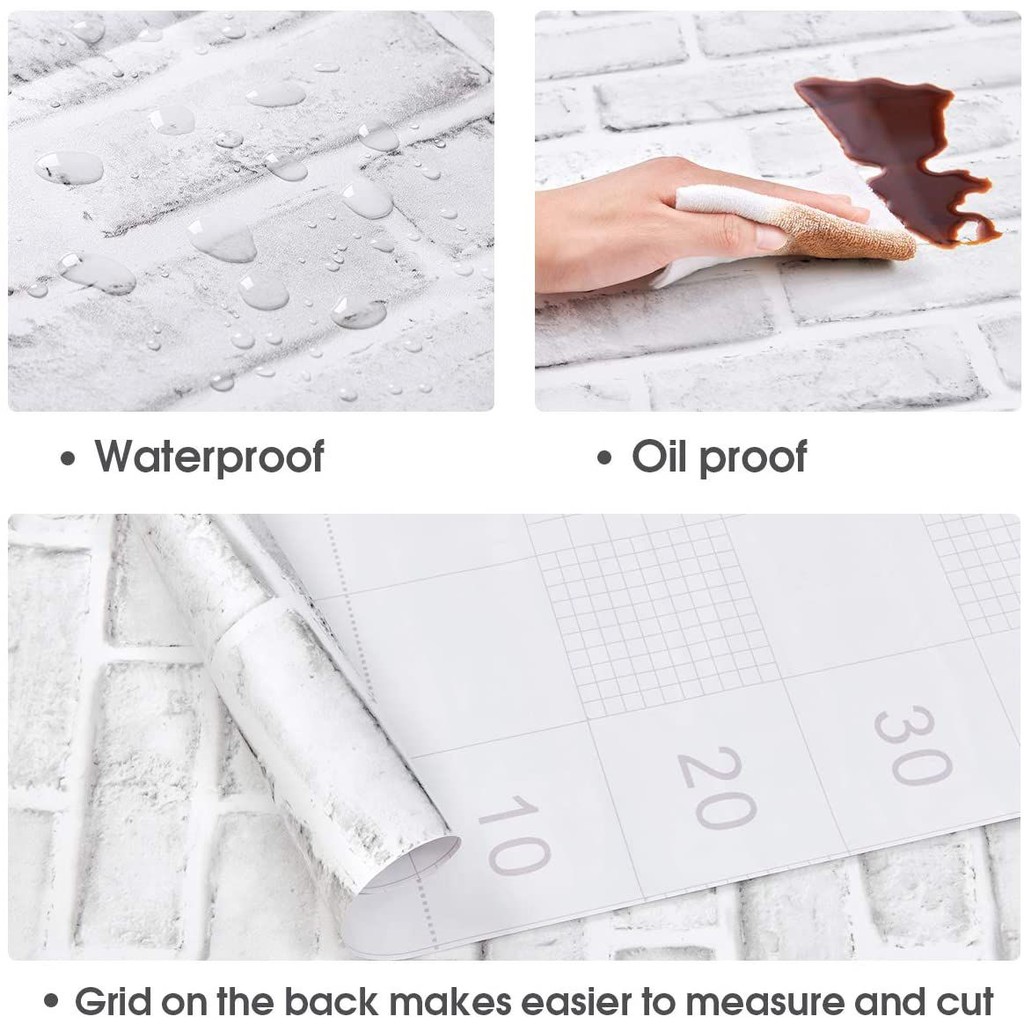 • Waterproof

• Oil proof

10

20

30

• Grid on the back makes easier to measure and cut