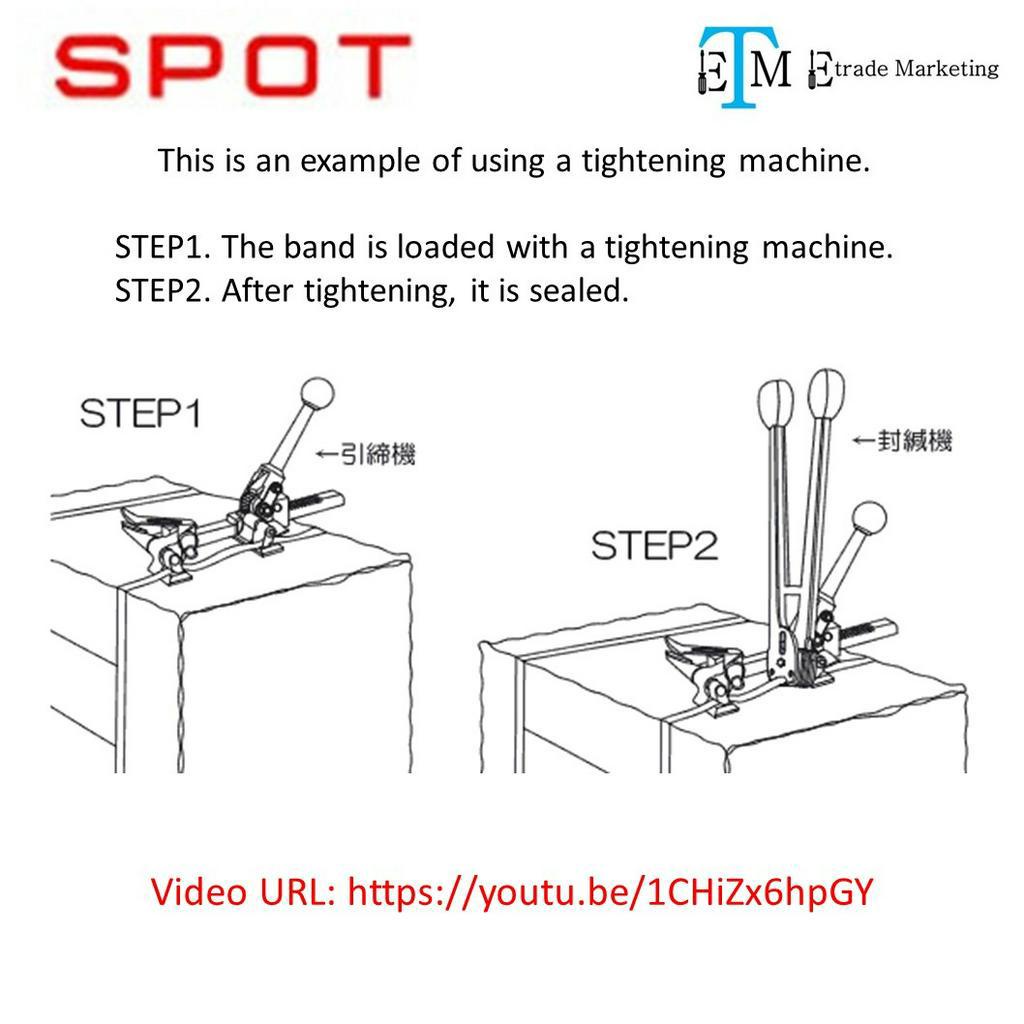 SPOT

ETM Etrade Marketing

This is an example of using a tightening machine.

STEP1. The band is loaded with a tightening machine.
STEP2. After tightening, it is sealed.

STEP1

←引締機

STEP2

←封緘機

Video URL: https://youtu.be/1CHiZx6hpGY