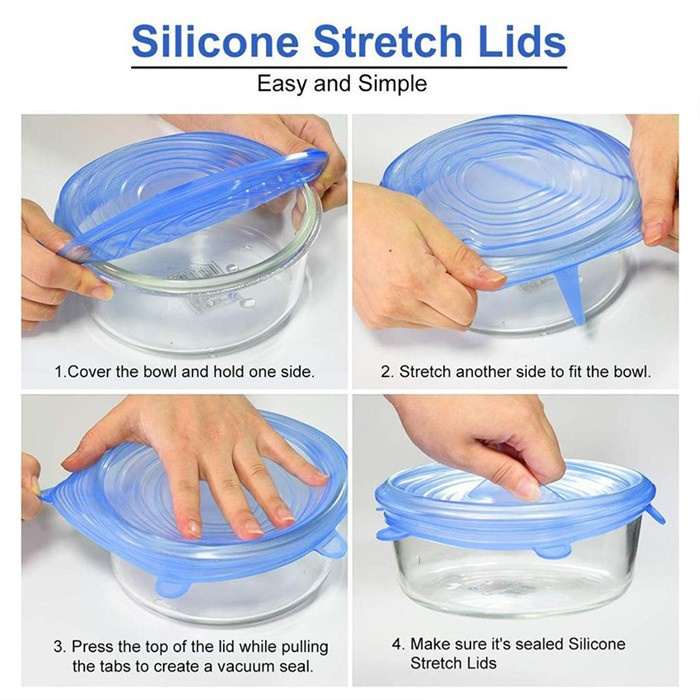 Silicone Stretch Lids
Easy and Simple

1.Cover the bowl and hold one side.

2. Stretch another side to fit the bowl.

3. Press the top of the lid while pulling the tabs to create a vacuum seal.

4. Make sure it's sealed Silicone Stretch Lids