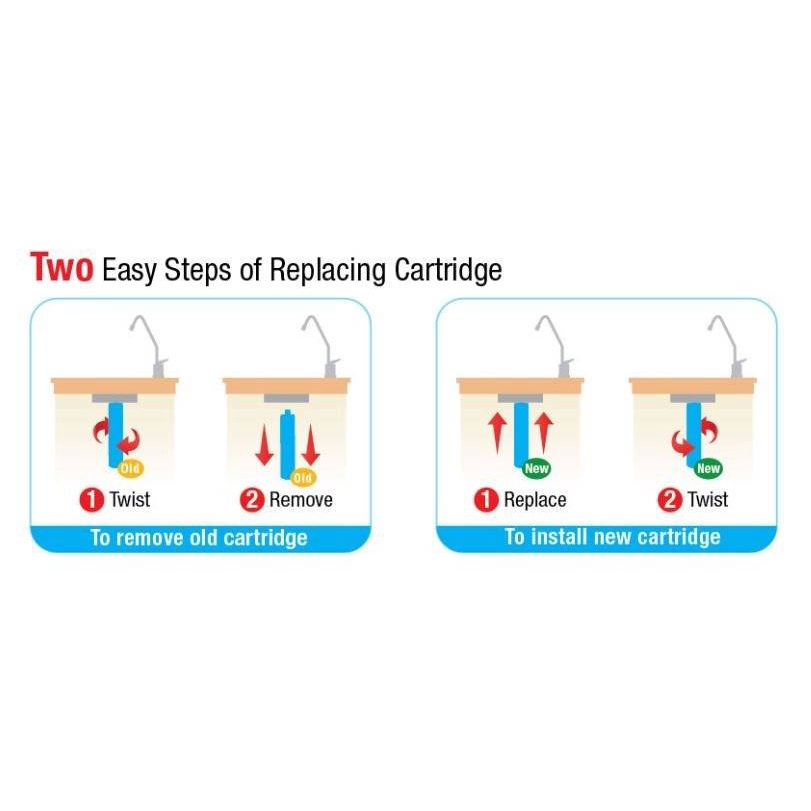 Two Easy Steps of Replacing Cartridge

Old

1 Twist

Old

2 Remove

To remove old cartridge

New

1 Replace

New

2 Twist

To install new cartridge