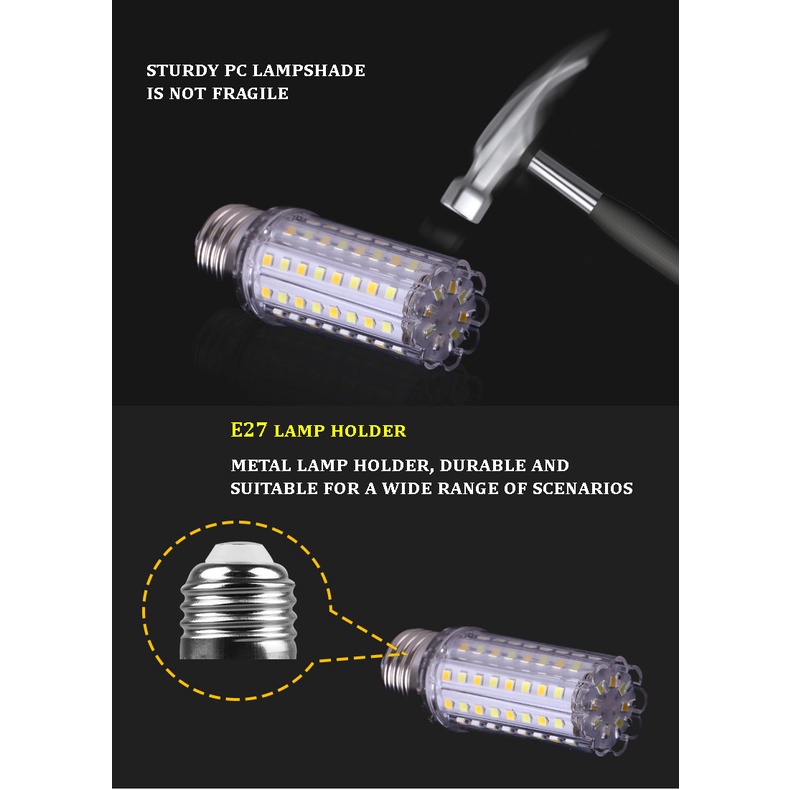 STURDY PC LAMPSHADE IS NOT FRAGILE

E27 LAMP HOLDER

METAL LAMP HOLDER, DURABLE AND SUITABLE FOR A WIDE RANGE OF SCENARIOS