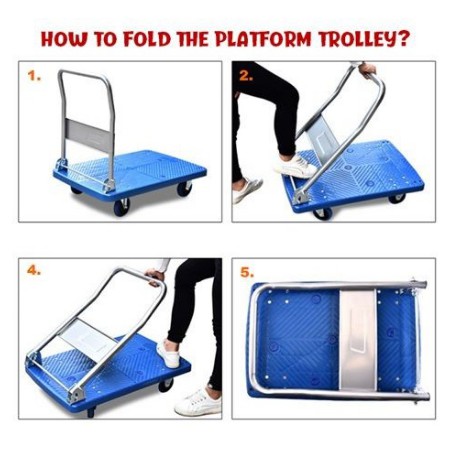 HOW TO FOLD THE PLATFORM TROLLEY?

1.

2.

4.

5.