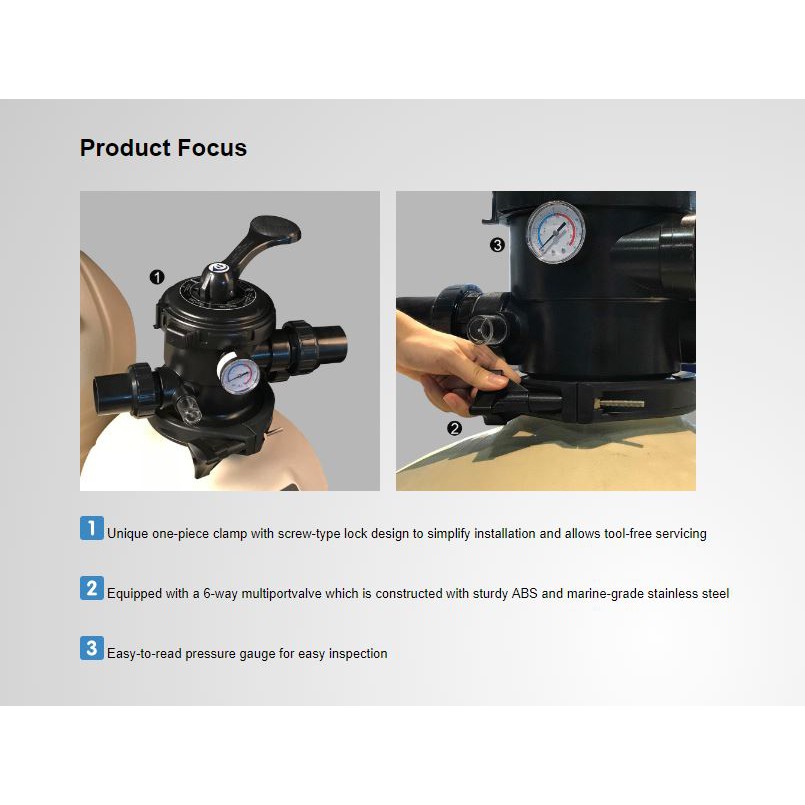 Product Focus

❶

❸

❷

1 Unique one-piece clamp with screw-type lock design to simplify installation and allows tool-free servicing

2 Equipped with a 6-way multiportvalve which is constructed with sturdy ABS and marine-grade stainless steel

3 Easy-to-read pressure gauge for easy inspection