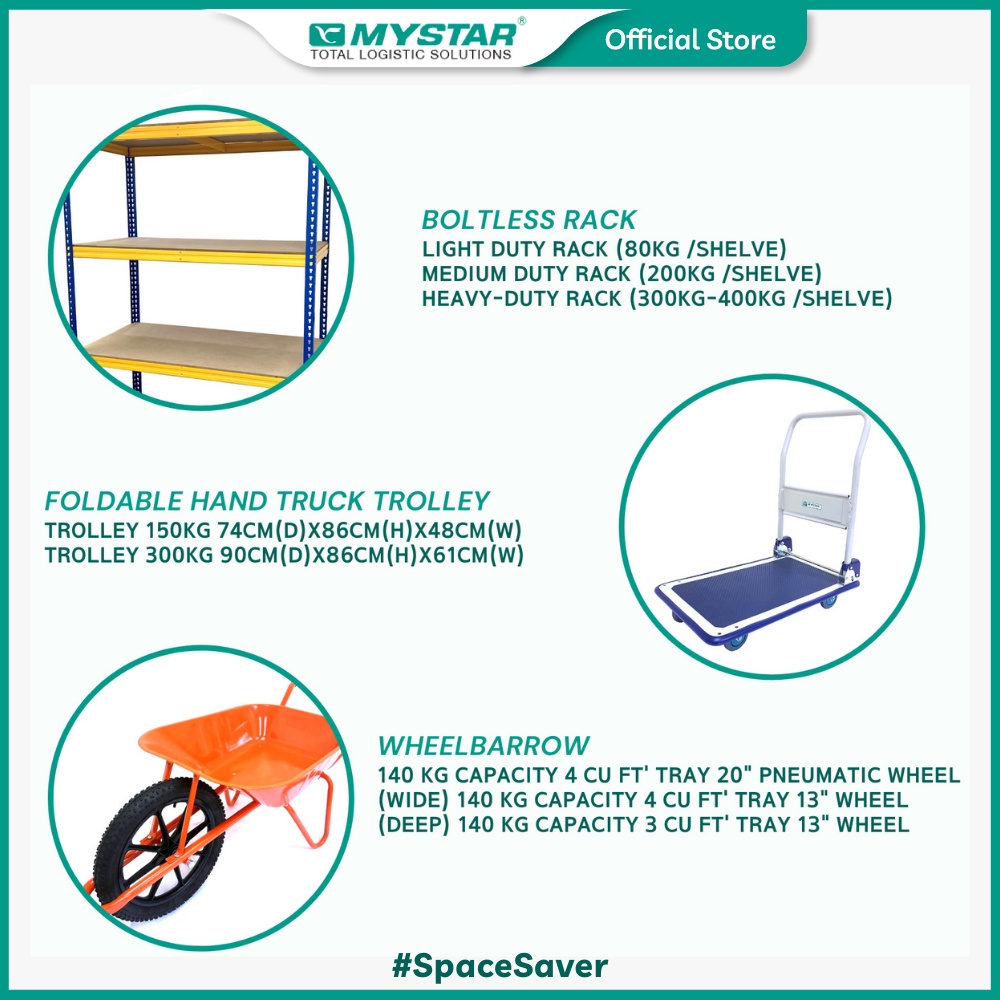 MYSTAR®
TOTAL LOGISTIC SOLUTIONS
Official Store

BOLTLESS RACK
LIGHT DUTY RACK (80KG /SHELVE)
MEDIUM DUTY RACK (200KG /SHELVE)
HEAVY-DUTY RACK (300KG-400KG /SHELVE)

FOLDABLE HAND TRUCK TROLLEY
TROLLEY 150KG 74CM(D)X86CM(H)X48CM(W)
TROLLEY 300KG 90CM(D)X86CM(H)X61CM(W)

WHEELBARROW
140 KG CAPACITY 4 CU FT' TRAY 20" PNEUMATIC WHEEL
(WIDE) 140 KG CAPACITY 4 CU FT' TRAY 13" WHEEL
(DEEP) 140 KG CAPACITY 3 CU FT' TRAY 13" WHEEL

#SpaceSaver