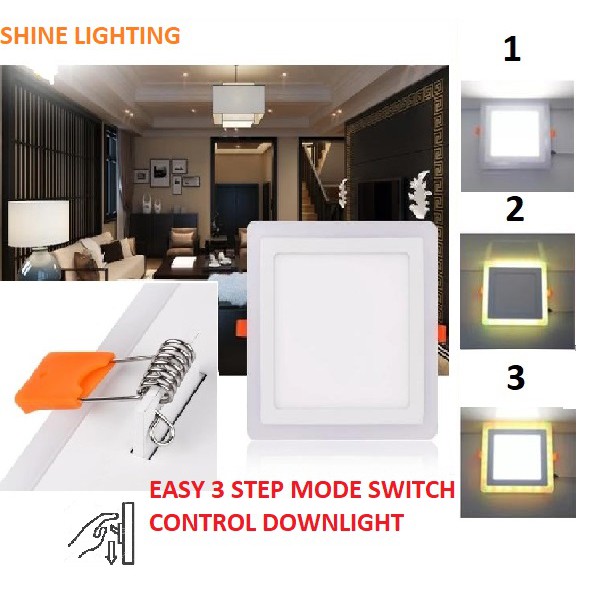 SHINE LIGHTING

1

2

3

EASY 3 STEP MODE SWITCH CONTROL DOWNLIGHT