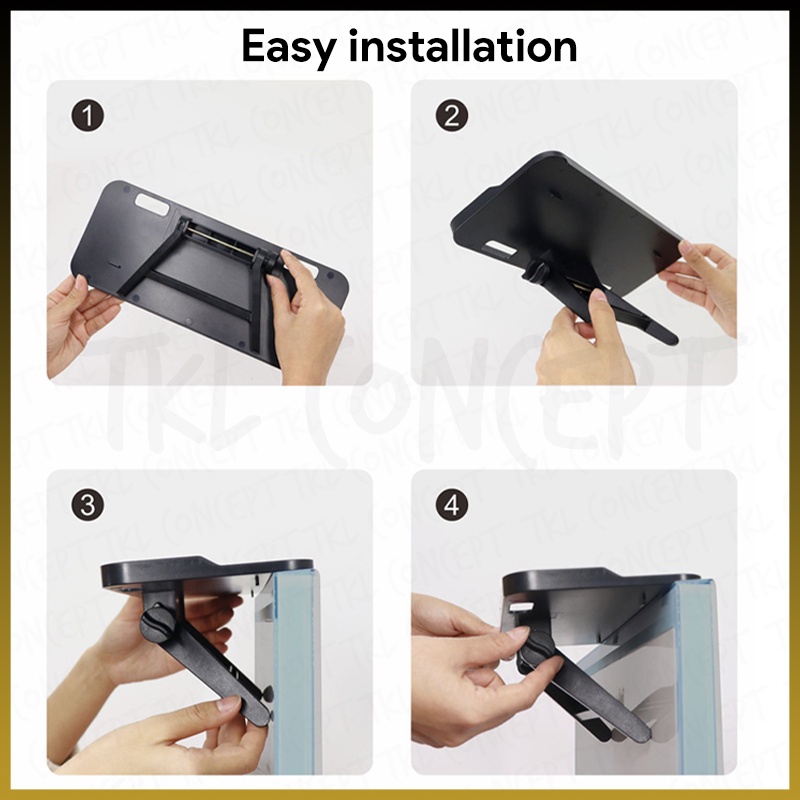 Easy installation

1

2

3

4

TKL CONCEPT