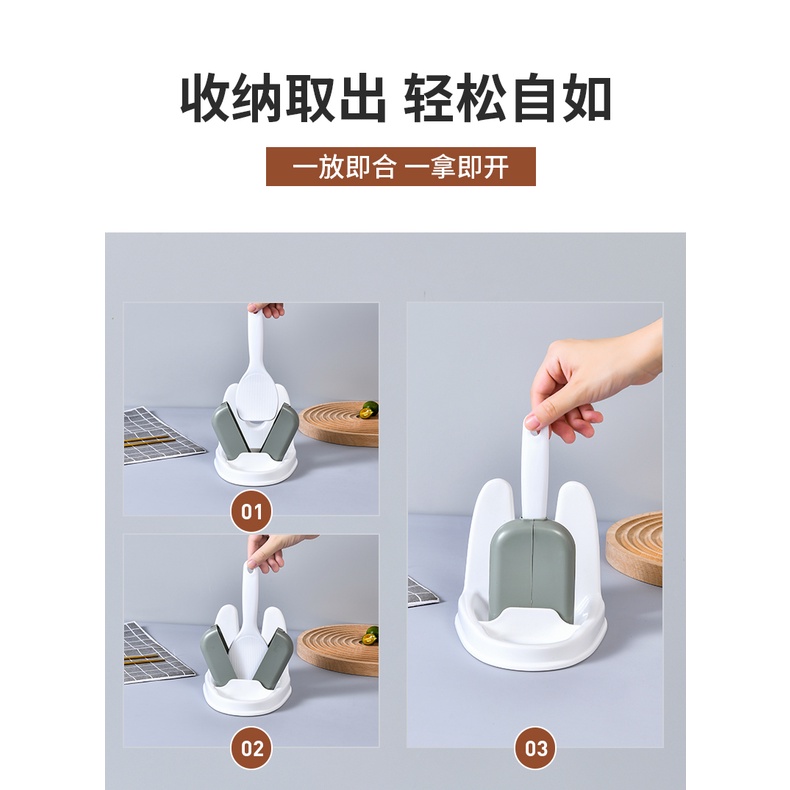 收纳取出 轻松自如

一放即合 一拿即开

01

02

03