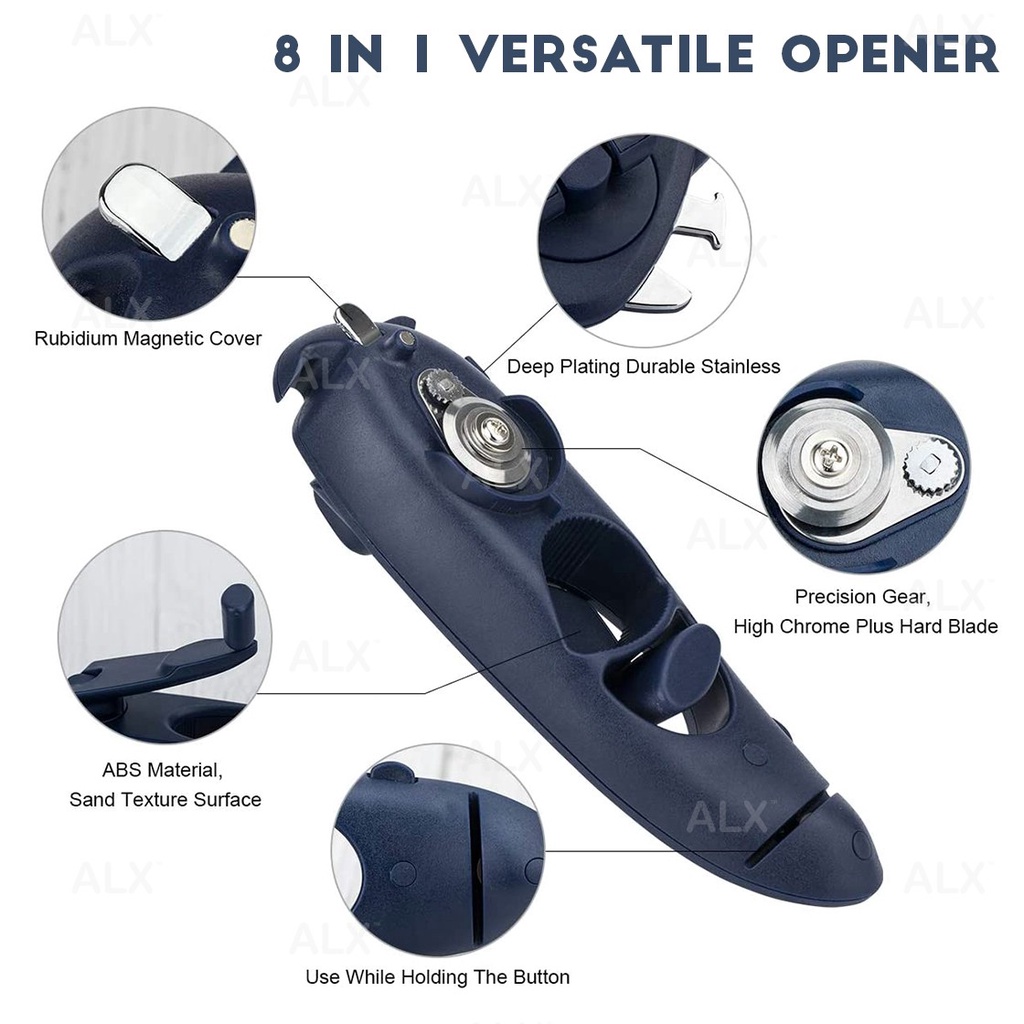 8 IN 1 VERSATILE OPENER

Rubidium Magnetic Cover

Deep Plating Durable Stainless

Precision Gear,
High Chrome Plus Hard Blade

ABS Material,
Sand Texture Surface

Use While Holding The Button

ALX