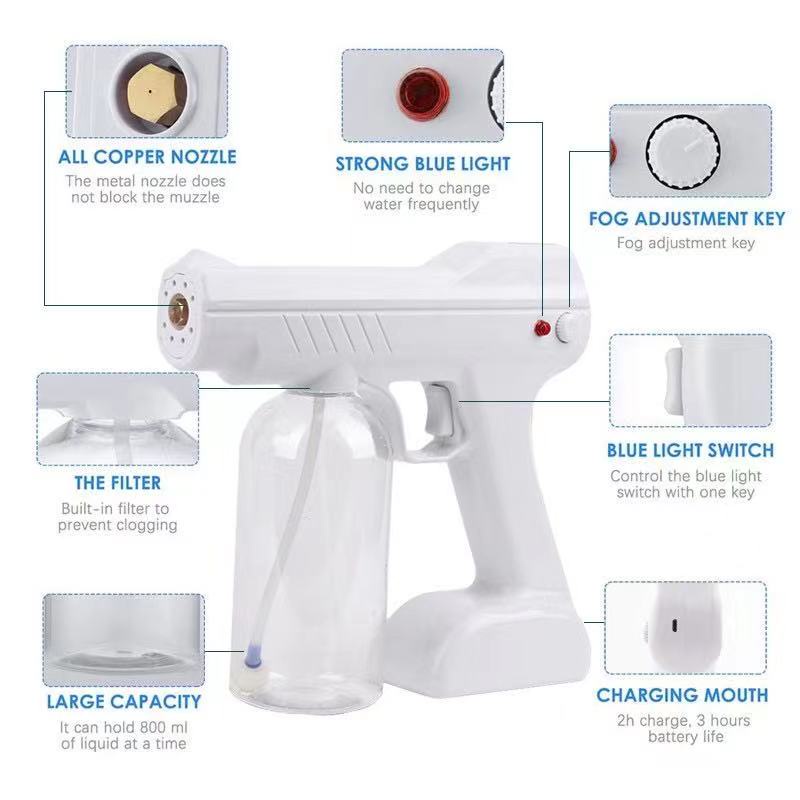 ALL COPPER NOZZLE
The metal nozzle does not block the muzzle

STRONG BLUE LIGHT
No need to change water frequently

FOG ADJUSTMENT KEY
Fog adjustment key

THE FILTER
Built-in filter to prevent clogging

BLUE LIGHT SWITCH
Control the blue light switch with one key

LARGE CAPACITY
It can hold 800 ml of liquid at a time

CHARGING MOUTH
2h charge, 3 hours battery life