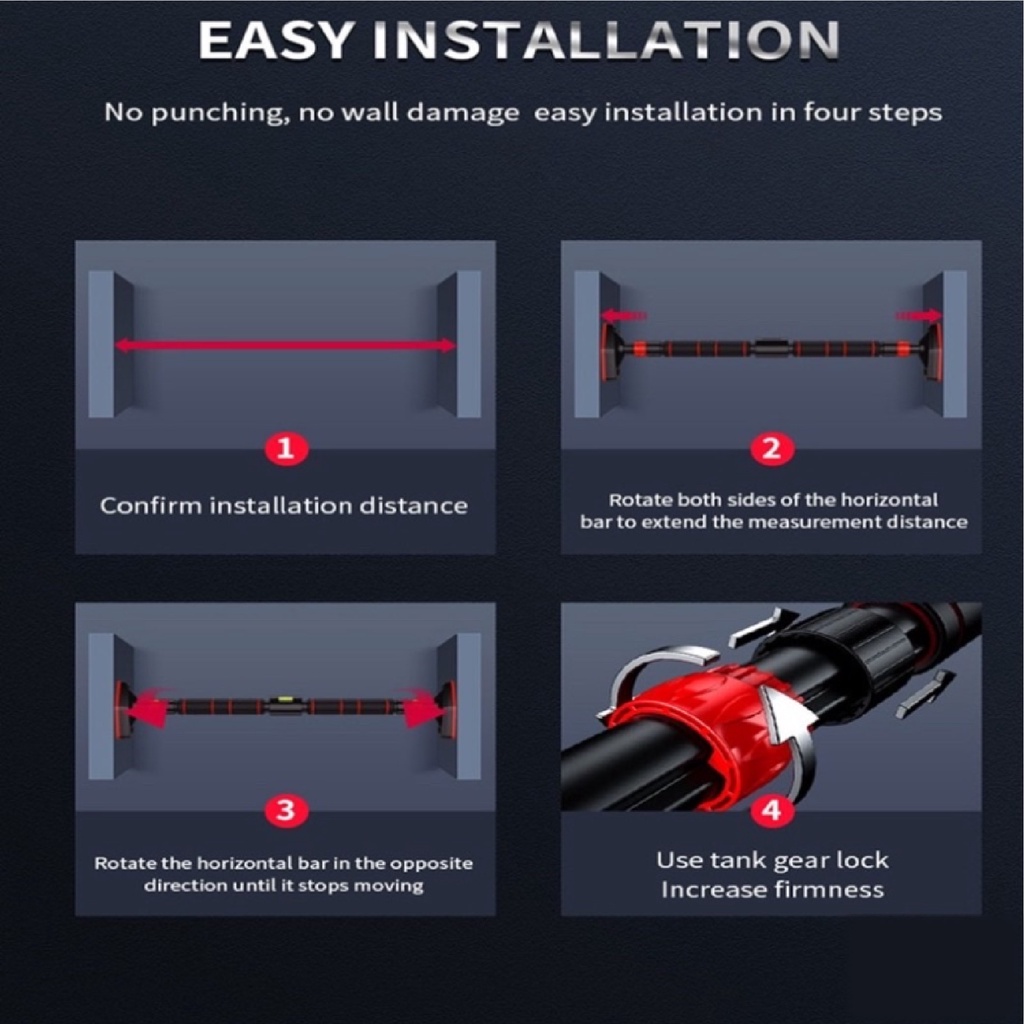 EASY INSTALLATION

No punching, no wall damage easy installation in four steps

1

Confirm installation distance

2

Rotate both sides of the horizontal bar to extend the measurement distance

3

Rotate the horizontal bar in the opposite direction until it stops moving

4

Use tank gear lock
Increase firmness