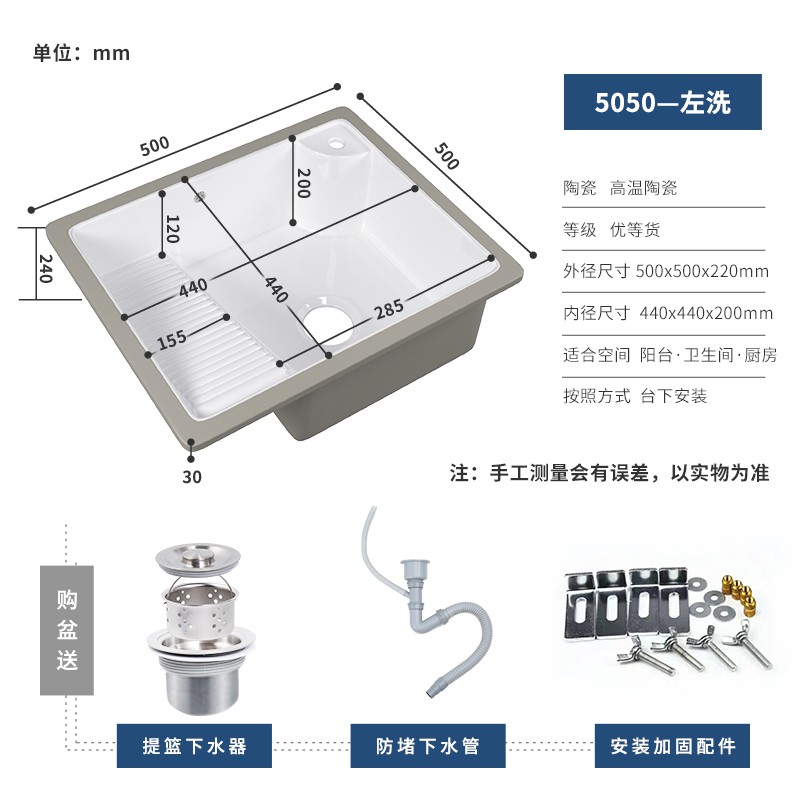 单位：mm

500

500

200

120

240

440

440

285

155

30

5050—左洗

陶瓷 高温陶瓷

等级 优等货

外径尺寸 500x500x220mm

内径尺寸 440x440x200mm

适合空间 阳台·卫生间·厨房

按照方式 台下安装

注：手工测量会有误差，以实物为准

购盆送

提篮下水器

防堵下水管

安装加固配件