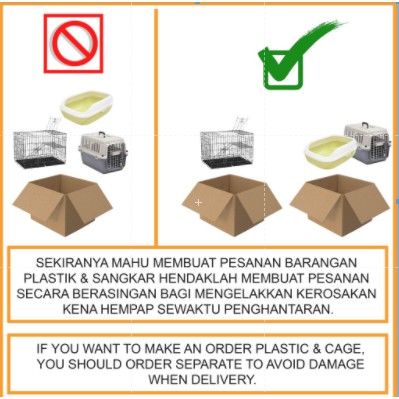 SEKIRANYA MAHU MEMBUAT PESANAN BARANGAN PLASTIK & SANGKAR HENDAKLAH MEMBUAT PESANAN SECARA BERASINGAN BAGI MENGELAKKAN KEROSAKAN KENA HEMPAP SEWAKTU PENGHANTARAN.

IF YOU WANT TO MAKE AN ORDER PLASTIC & CAGE, YOU SHOULD ORDER SEPARATE TO AVOID DAMAGE WHEN DELIVERY.