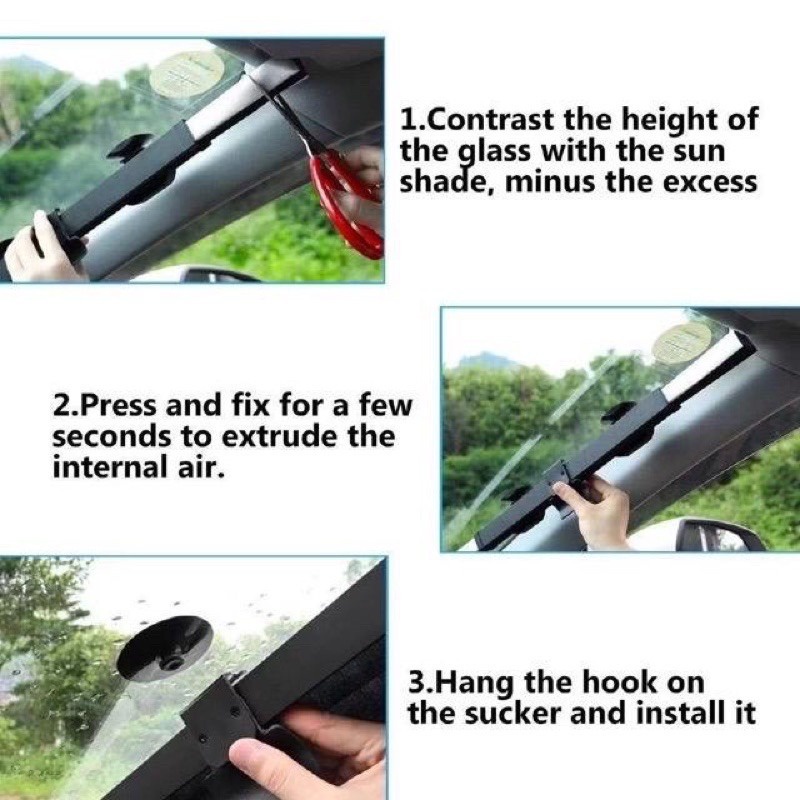 1.Contrast the height of the glass with the sun shade, minus the excess

2.Press and fix for a few seconds to extrude the internal air.

3.Hang the hook on the sucker and install it