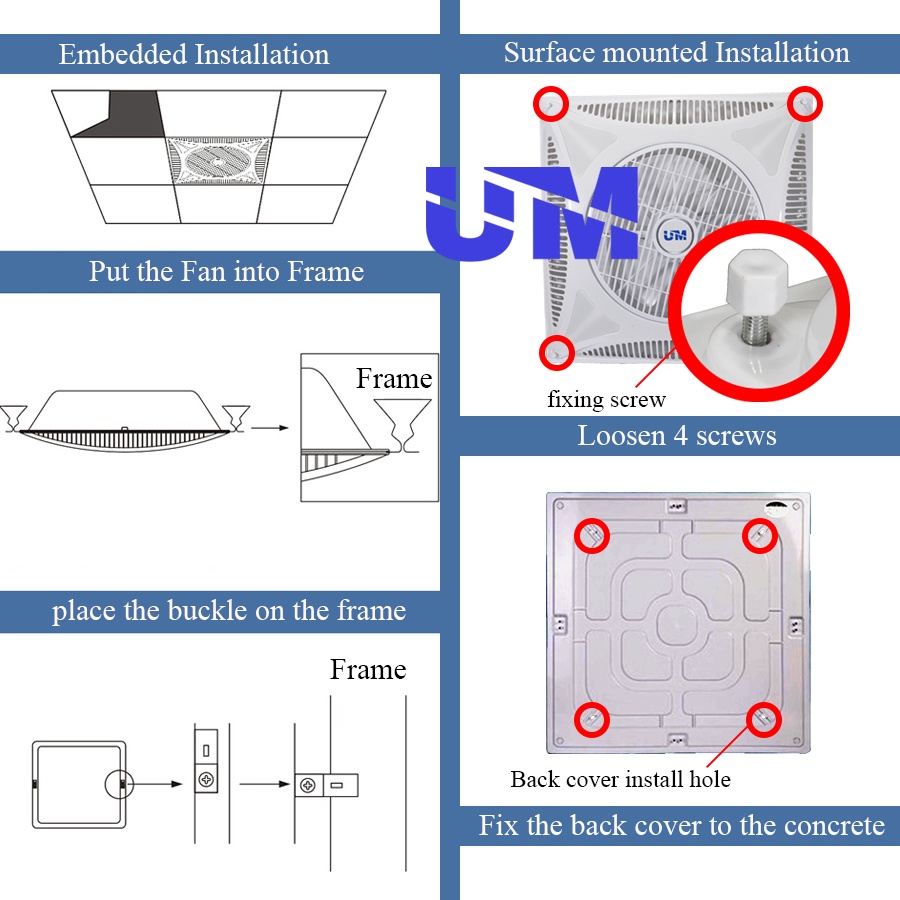 Embedded Installation

Put the Fan into Frame

Frame

place the buckle on the frame

Frame

Surface mounted Installation

UM

UM

fixing screw

Loosen 4 screws

Back cover install hole

Fix the back cover to the concrete