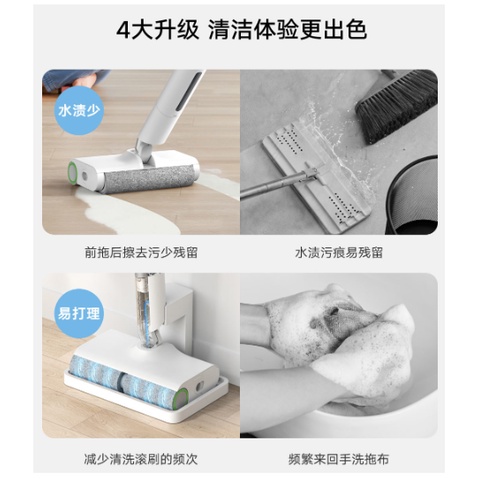 4大升级 清洁体验更出色

水渍少

前拖后擦去污少残留

水渍污痕易残留

易打理

减少清洗滚刷的频次

频繁来回手洗拖布