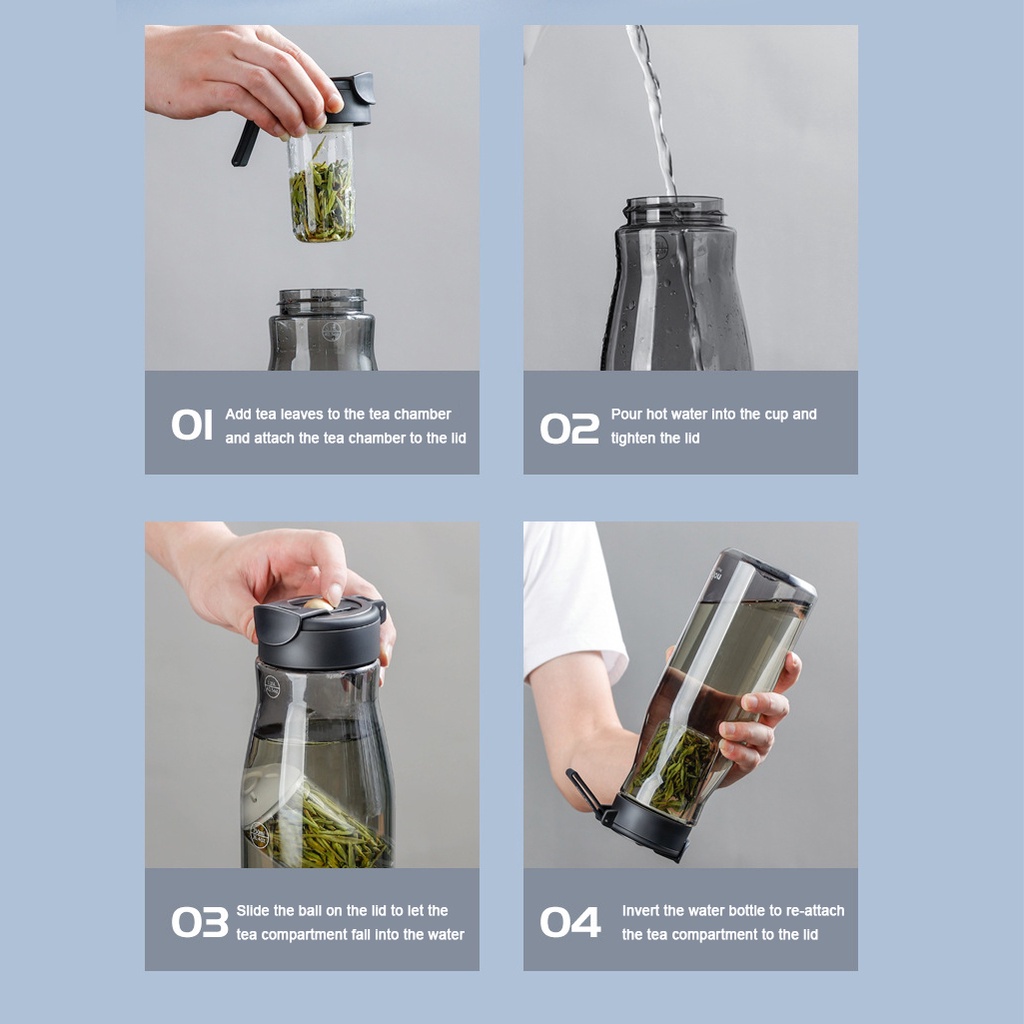 01 Add tea leaves to the tea chamber and attach the tea chamber to the lid

02 Pour hot water into the cup and tighten the lid

03 Slide the ball on the lid to let the tea compartment fall into the water

04 Invert the water bottle to re-attach the tea compartment to the lid