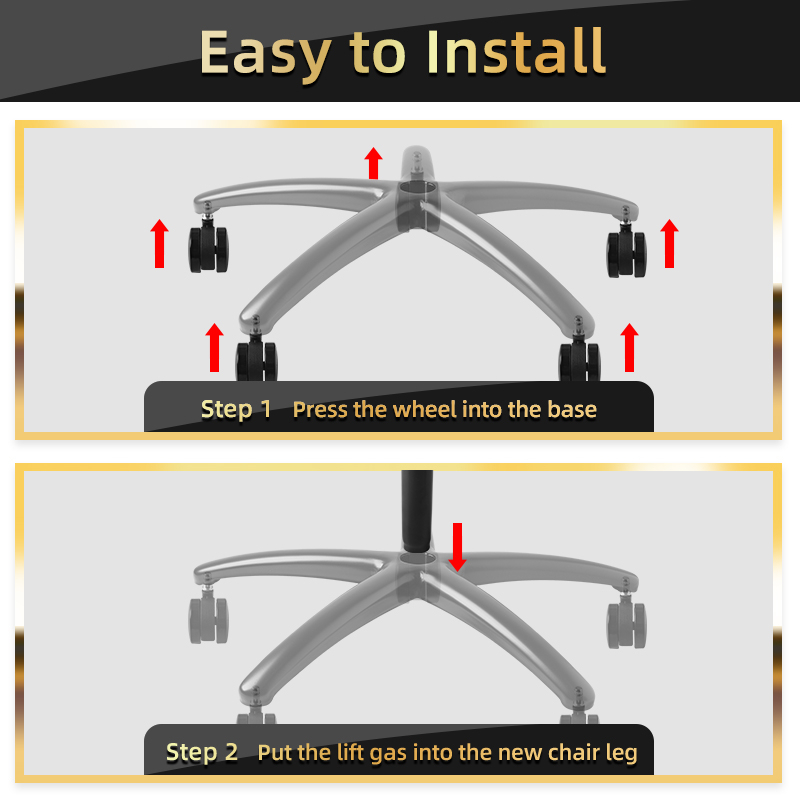 Easy to Install

Step 1 Press the wheel into the base

Step 2 Put the lift gas into the new chair leg