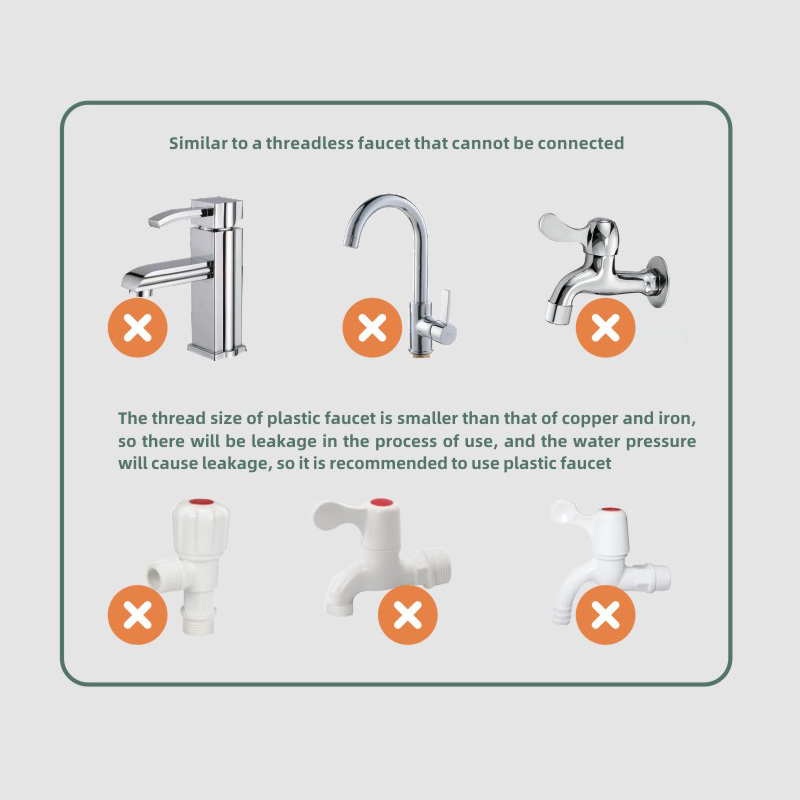 Similar to a threadless faucet that cannot be connected

The thread size of plastic faucet is smaller than that of copper and iron, so there will be leakage in the process of use, and the water pressure will cause leakage, so it is recommended to use plastic faucet