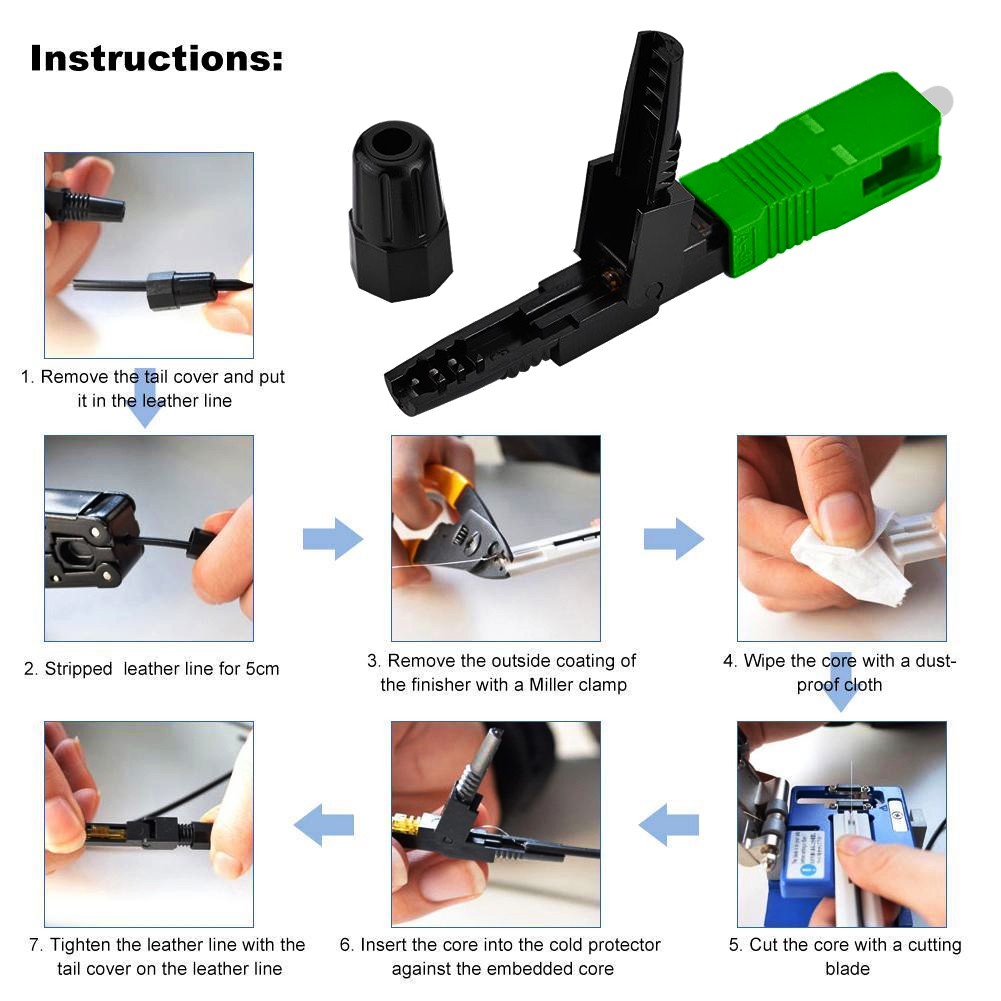 Instructions:

1. Remove the tail cover and put it in the leather line

2. Stripped leather line for 5cm

3. Remove the outside coating of the finisher with a Miller clamp

4. Wipe the core with a dust-proof cloth

5. Cut the core with a cutting blade

6. Insert the core into the cold protector against the embedded core

7. Tighten the leather line with the tail cover on the leather line