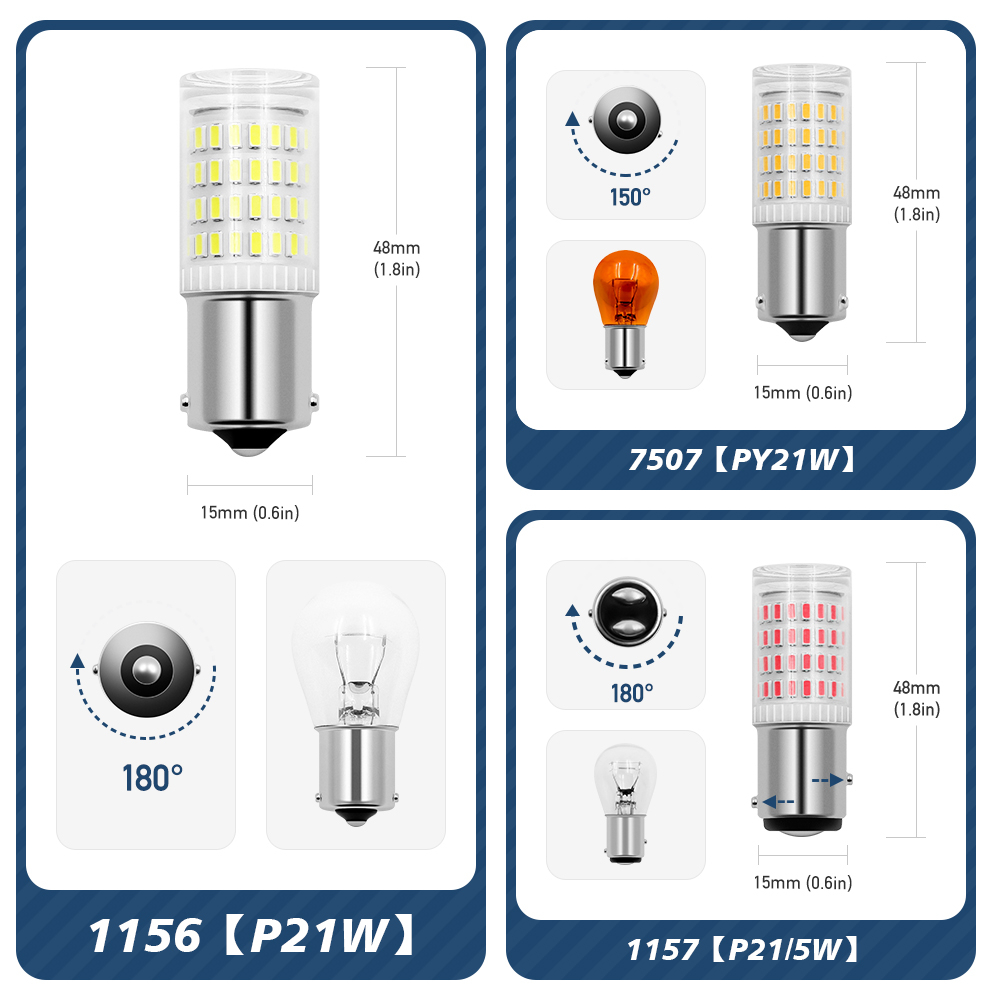 48mm
(1.8in)

15mm (0.6in)

180°

1156【P21W】

150°

48mm
(1.8in)

15mm (0.6in)

7507【PY21W】

180°

48mm
(1.8in)

15mm (0.6in)

1157【P21/5W】