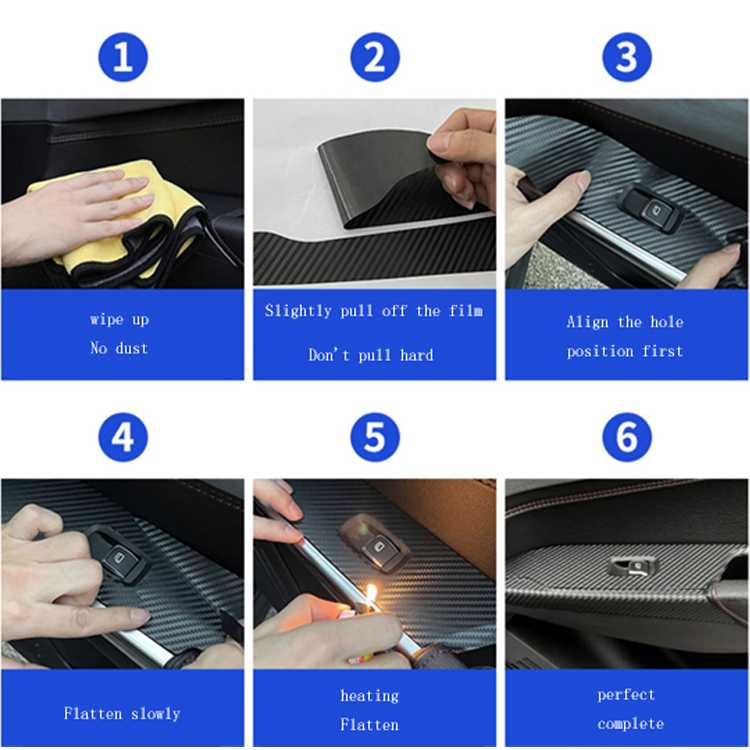 1

wipe up
No dust

2

Slightly pull off the film
Don't pull hard

3

Align the hole
position first

4

Flatten slowly

5

heating
Flatten

6

perfect
complete