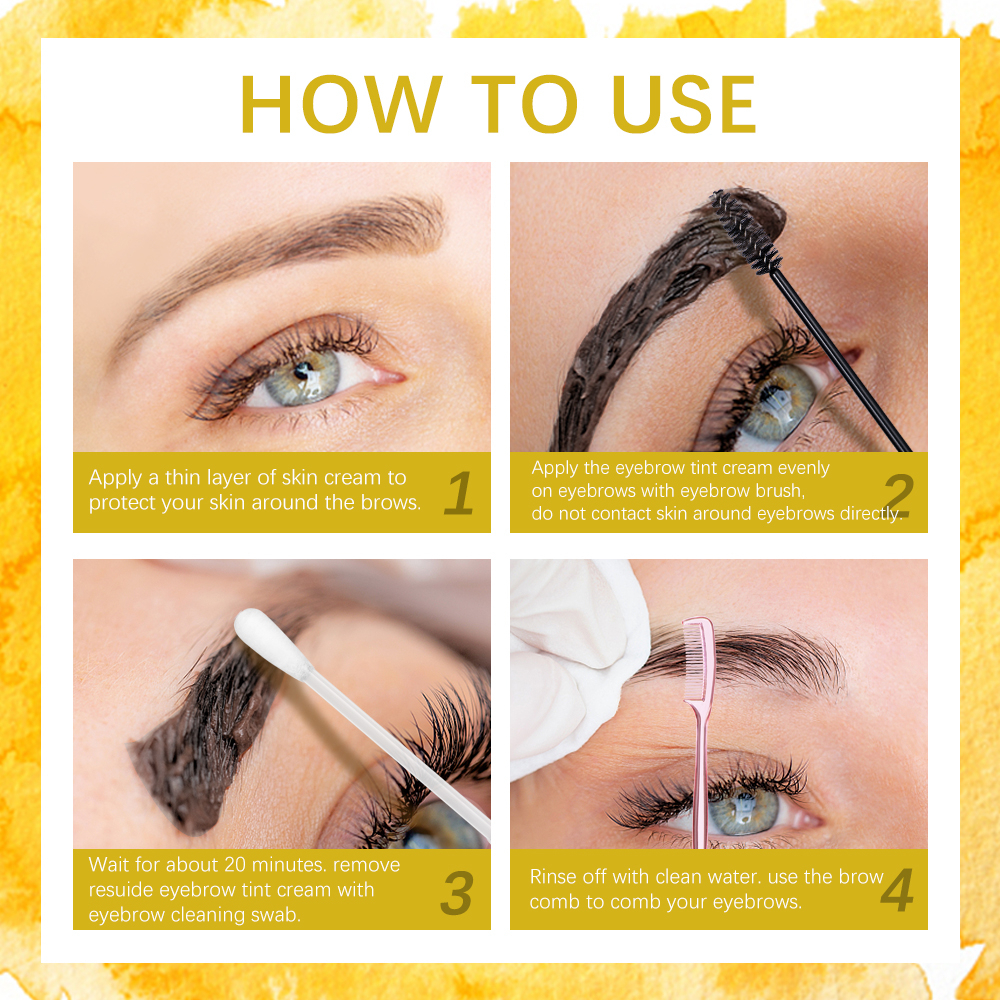 HOW TO USE

Apply a thin layer of skin cream to protect your skin around the brows. 1

Apply the eyebrow tint cream evenly on eyebrows with eyebrow brush, do not contact skin around eyebrows directly. 2

Wait for about 20 minutes. remove resuide eyebrow tint cream with eyebrow cleaning swab. 3

Rinse off with clean water. use the brow comb to comb your eyebrows. 4