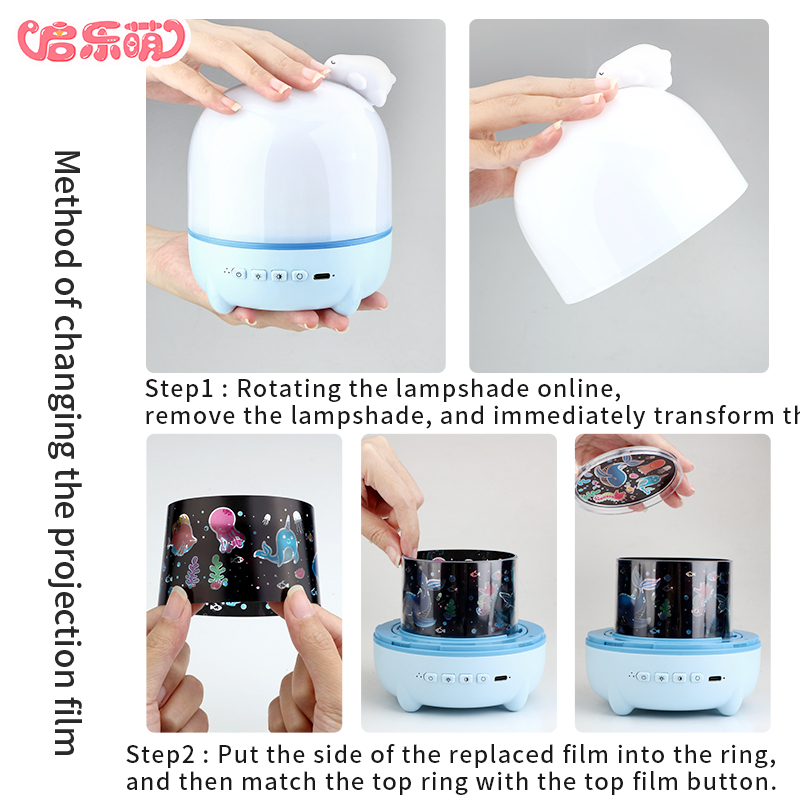 启乐萌

Method of changing the projection film

Step1 : Rotating the lampshade online, remove the lampshade, and immediately transform th

Step2 : Put the side of the replaced film into the ring, and then match the top ring with the top film button.