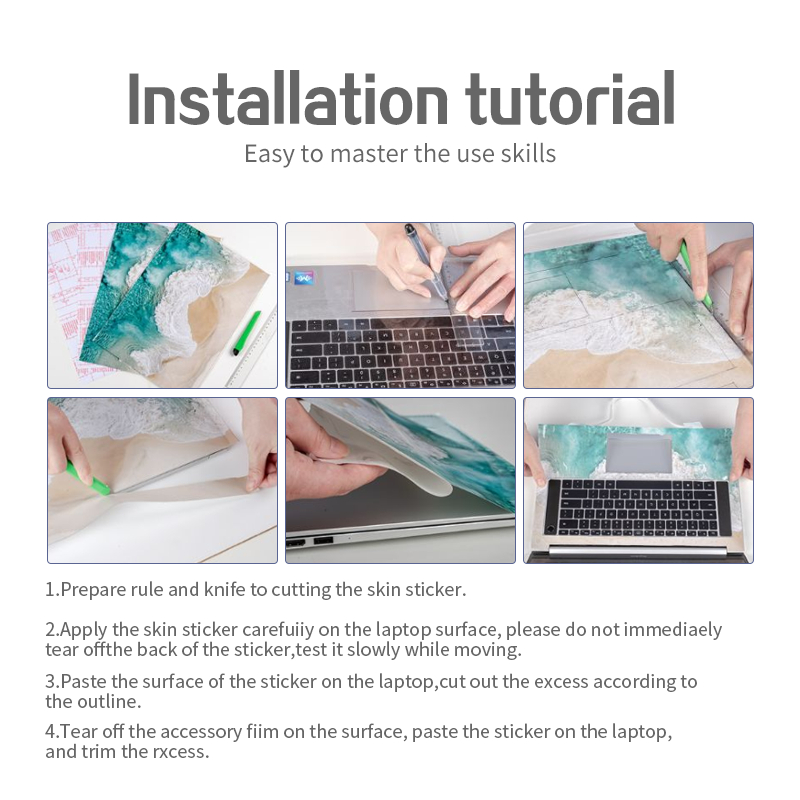 Installation tutorial

Easy to master the use skills

1.Prepare rule and knife to cutting the skin sticker.

2.Apply the skin sticker carefuiiy on the laptop surface, please do not immediaely tear offthe back of the sticker,test it slowly while moving.

3.Paste the surface of the sticker on the laptop,cut out the excess according to the outline.

4.Tear off the accessory fiim on the surface, paste the sticker on the laptop, and trim the rxcess.