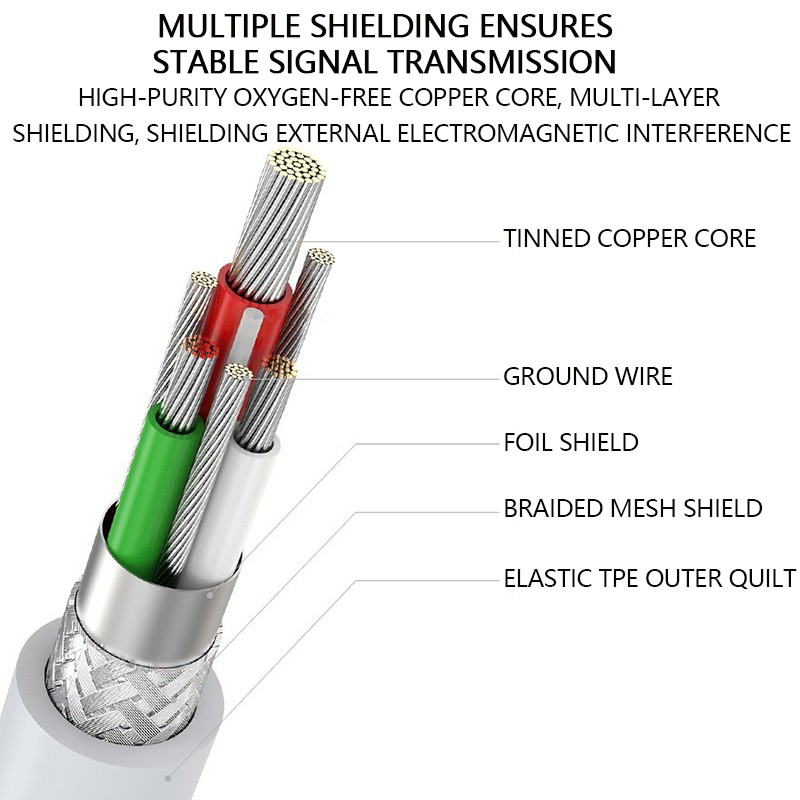 MULTIPLE SHIELDING ENSURES
STABLE SIGNAL TRANSMISSION
HIGH-PURITY OXYGEN-FREE COPPER CORE, MULTI-LAYER SHIELDING, SHIELDING EXTERNAL ELECTROMAGNETIC INTERFERENCE

TINNED COPPER CORE

GROUND WIRE

FOIL SHIELD

BRAIDED MESH SHIELD

ELASTIC TPE OUTER QUILT