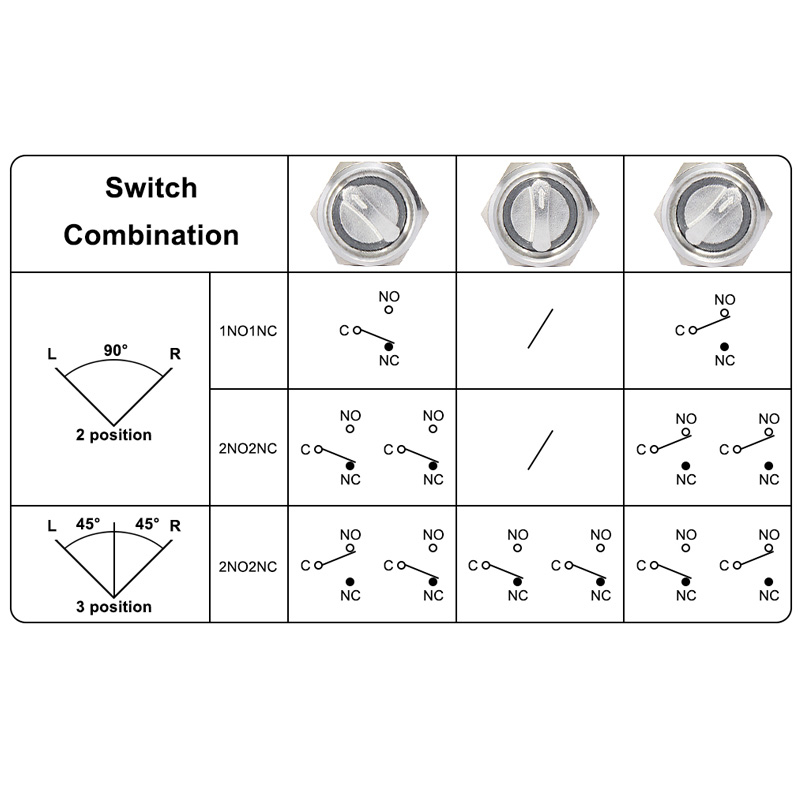 | Switch Combination | | | | |
|---|---|---|---|---|
| L 90° R 2 position | 1NO1NC | NO C NC | / | NO C NC |
| | 2NO2NC | NO C NC NO C NC | / | NO C NC NO C NC |
| L 45° 45° R 3 position | 2NO2NC | NO C NC NO C NC | NO C NC NO C NC | NO C NC NO C NC |