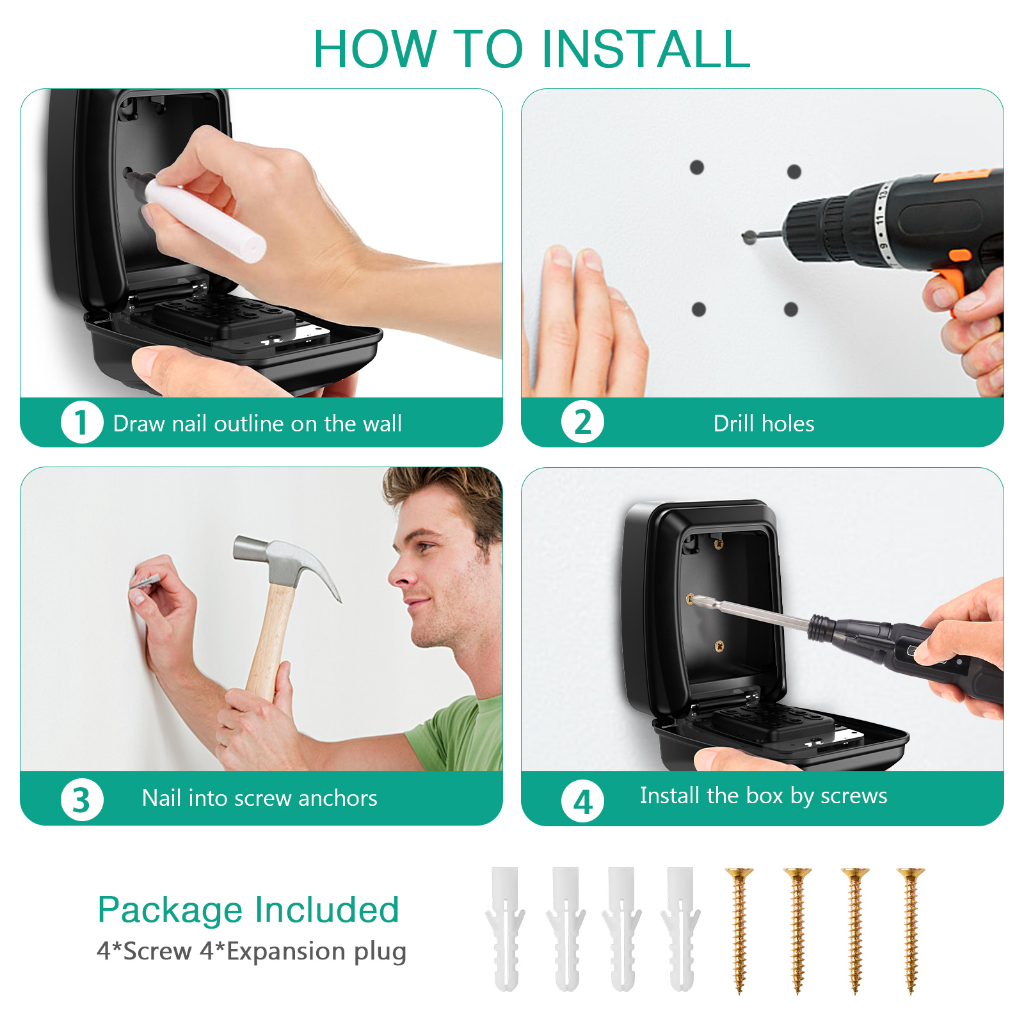 HOW TO INSTALL

1 Draw nail outline on the wall

2 Drill holes

3 Nail into screw anchors

4 Install the box by screws

Package Included
4*Screw 4*Expansion plug