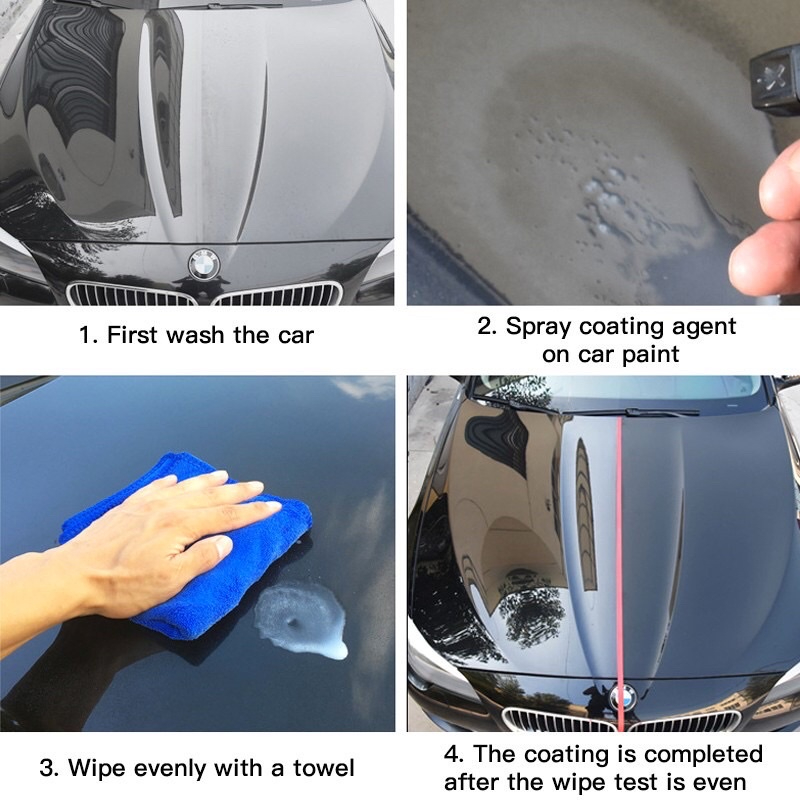 1. First wash the car

2. Spray coating agent on car paint

3. Wipe evenly with a towel

4. The coating is completed after the wipe test is even