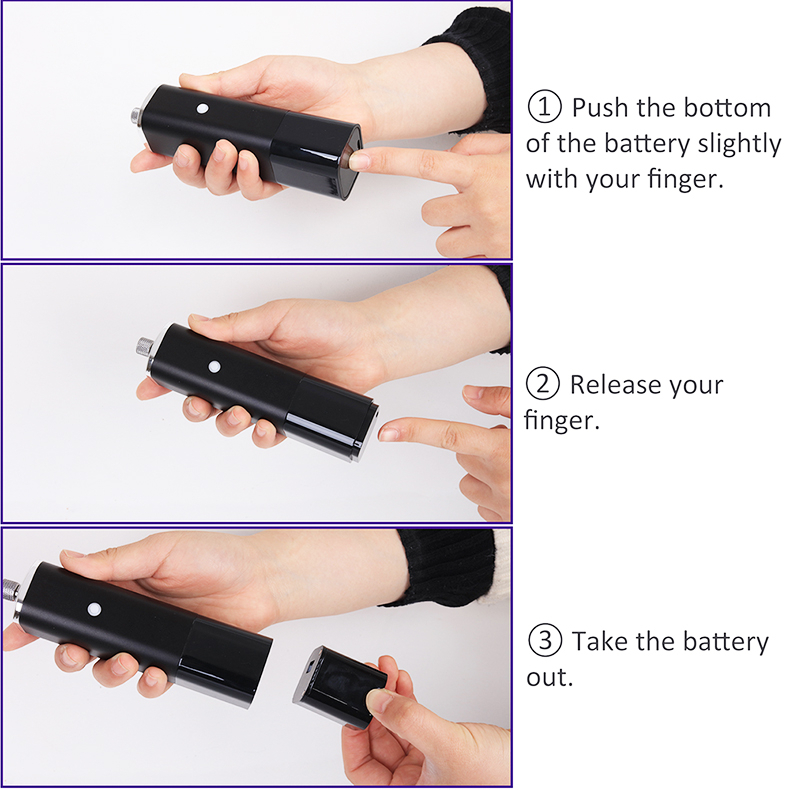 ① Push the bottom of the battery slightly with your finger.

② Release your finger.

③ Take the battery out.