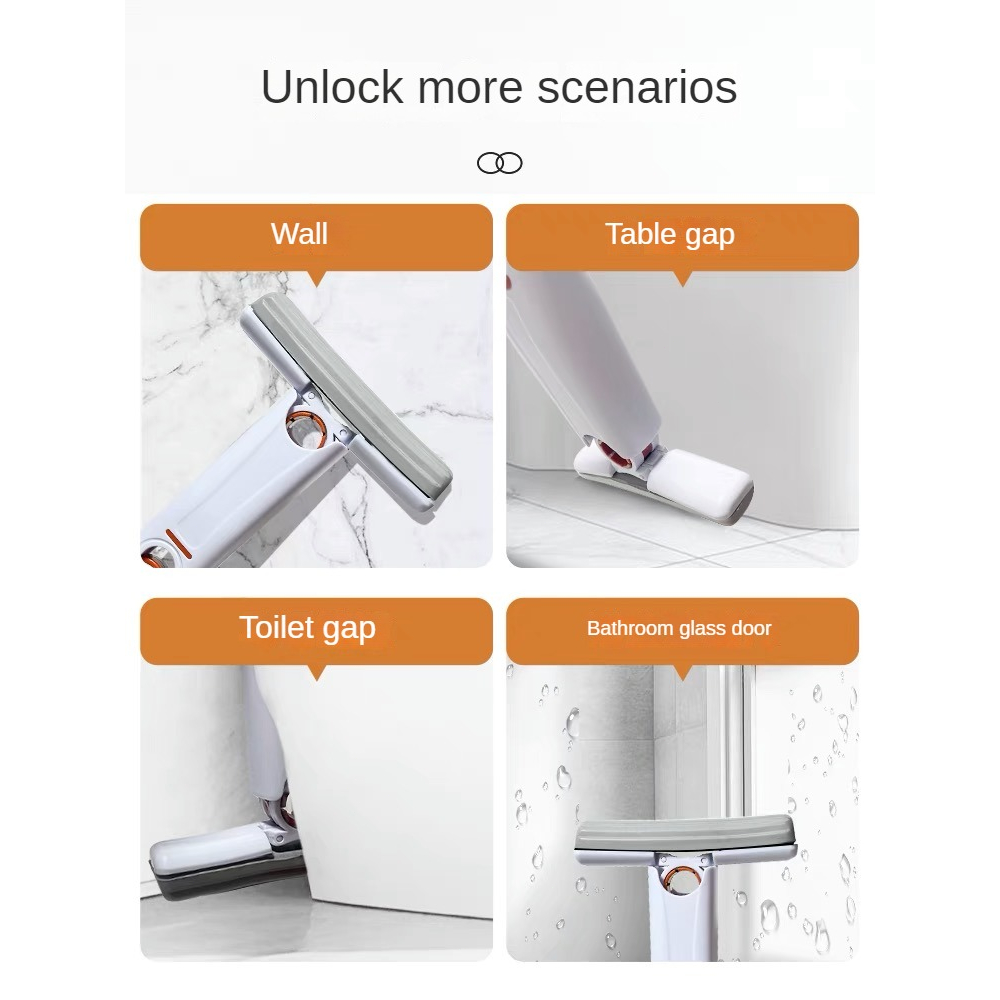 Unlock more scenarios

Wall

Table gap

Toilet gap

Bathroom glass door