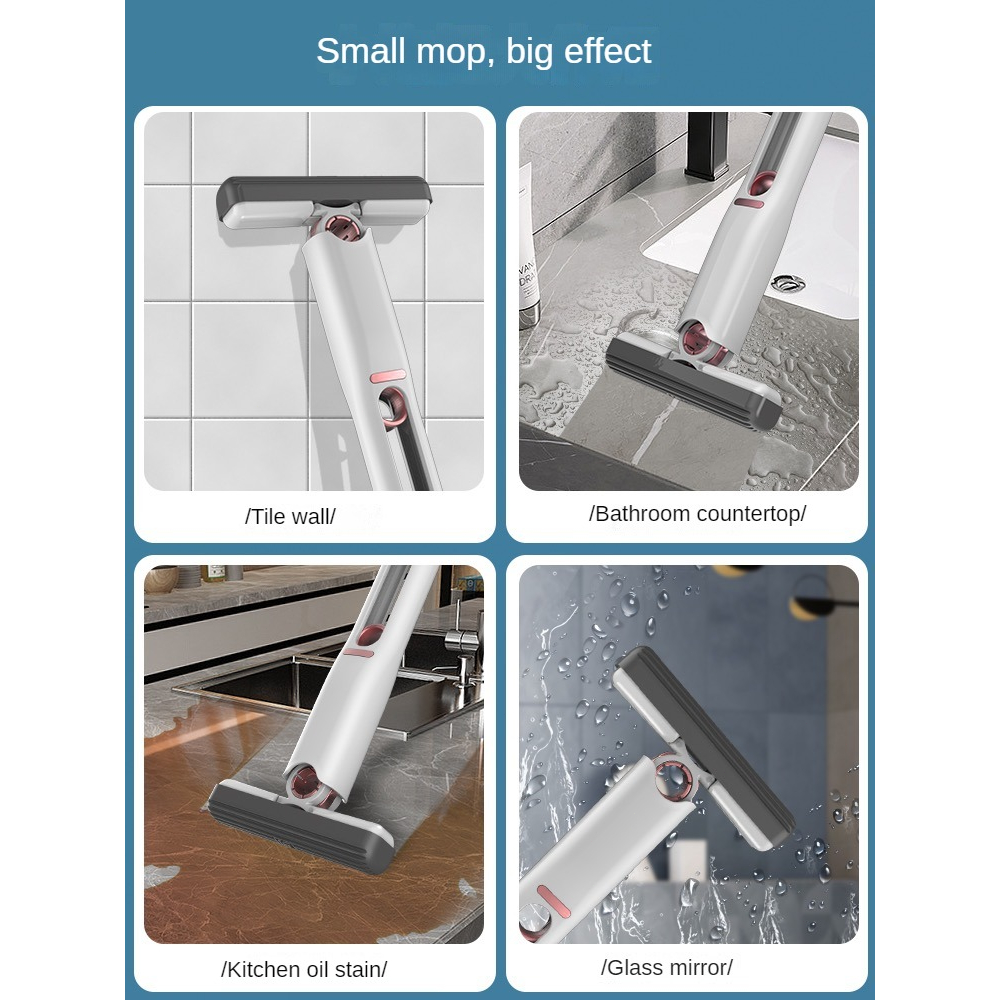 Small mop, big effect

/Tile wall/

/Bathroom countertop/

/Kitchen oil stain/

/Glass mirror/