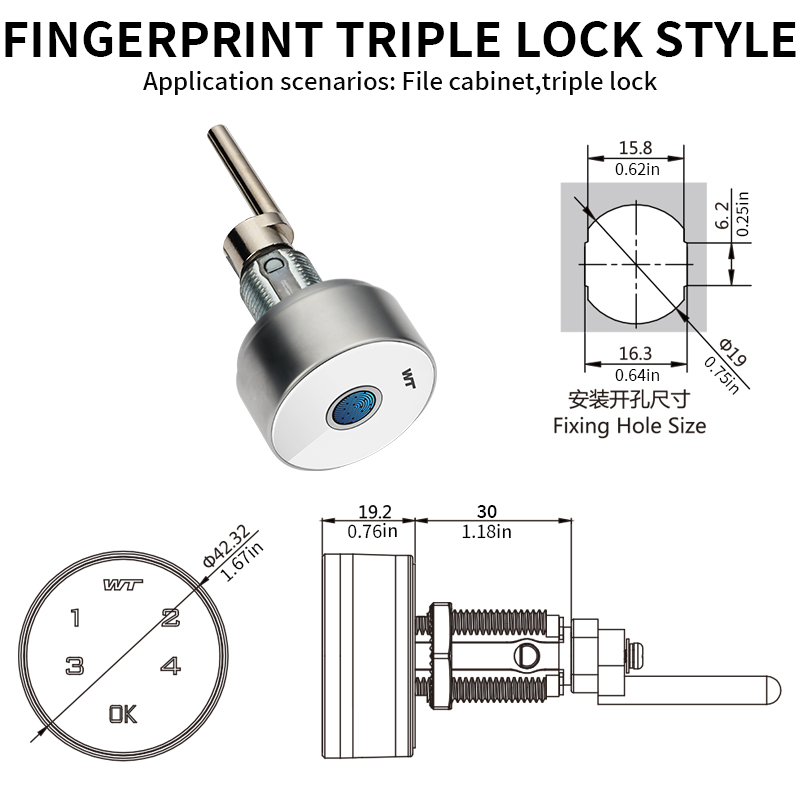 FINGERPRINT TRIPLE LOCK STYLE

Application scenarios: File cabinet,triple lock

WT

15.8
0.62in

6.2
0.25in

16.3
0.64in

Φ19
0.75in

安装开孔尺寸
Fixing Hole Size

Φ42.32
1.67in

WT
1
2
3
4
OK

19.2
0.76in

30
1.18in