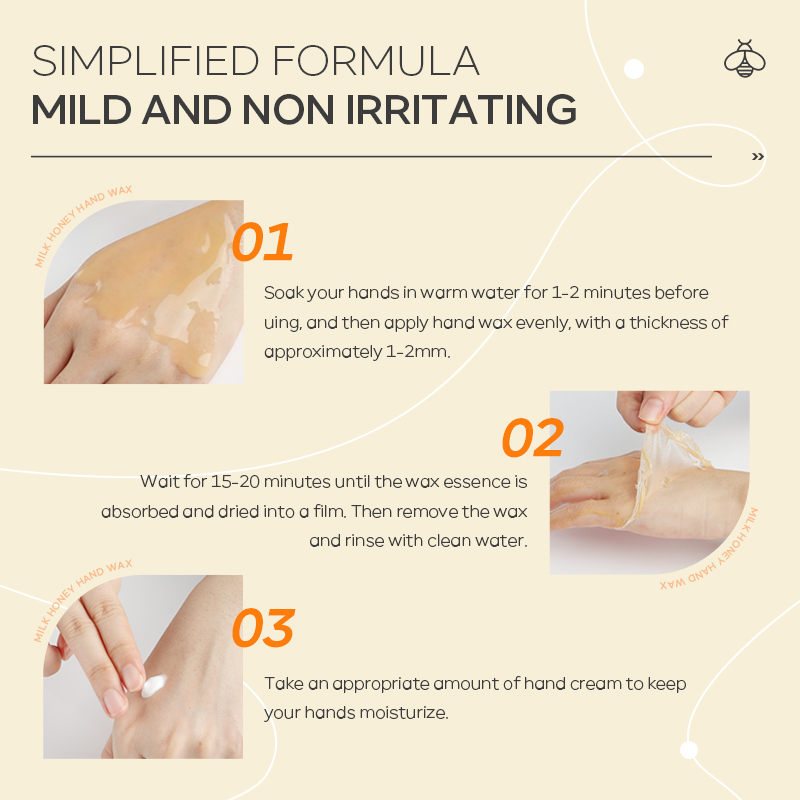 SIMPLIFIED FORMULA
MILD AND NON IRRITATING

»

MILK HONEY HAND WAX

01

Soak your hands in warm water for 1-2 minutes before uing, and then apply hand wax evenly, with a thickness of approximately 1-2mm.

02

Wait for 15-20 minutes until the wax essence is absorbed and dried into a film. Then remove the wax and rinse with clean water.

MILK HONEY HAND WAX

MILK HONEY HAND WAX

03

Take an appropriate amount of hand cream to keep your hands moisturize.