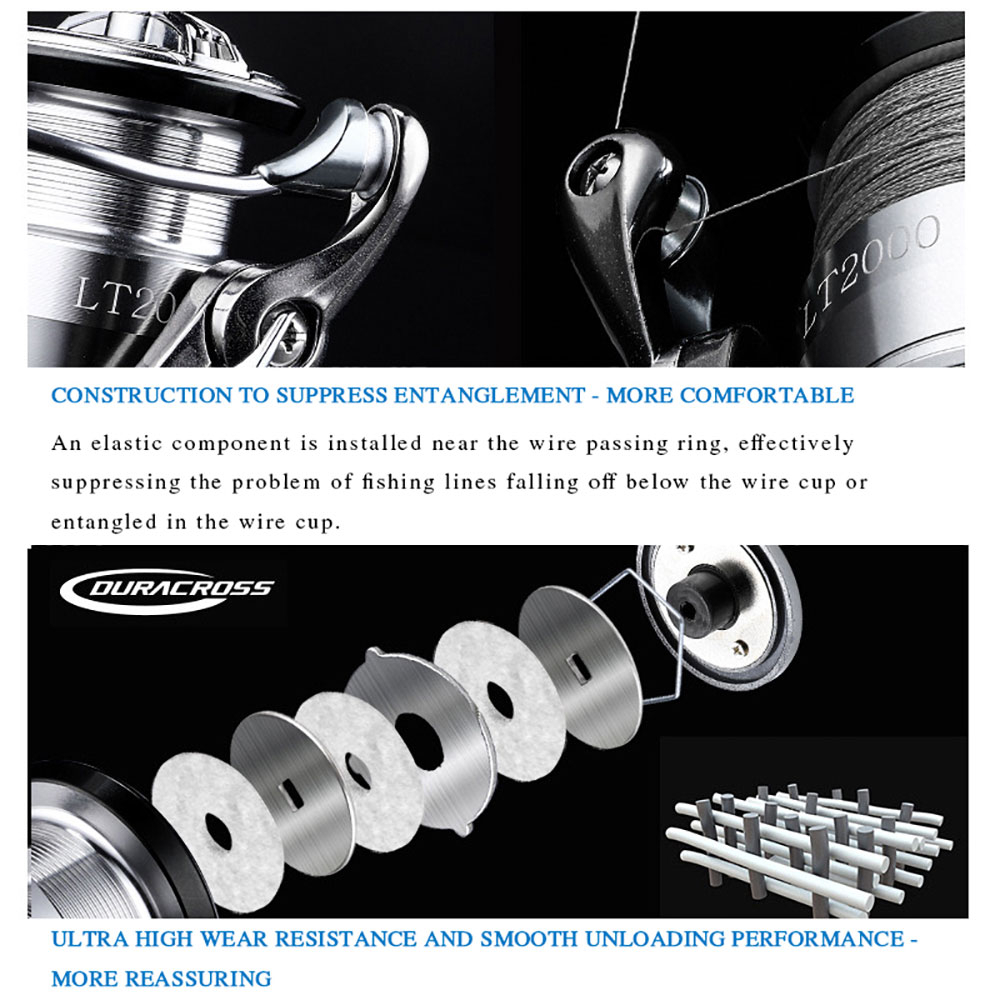 LT20

LT2000

CONSTRUCTION TO SUPPRESS ENTANGLEMENT - MORE COMFORTABLE

An elastic component is installed near the wire passing ring, effectively suppressing the problem of fishing lines falling off below the wire cup or entangled in the wire cup.

DURACROSS

ULTRA HIGH WEAR RESISTANCE AND SMOOTH UNLOADING PERFORMANCE - MORE REASSURING